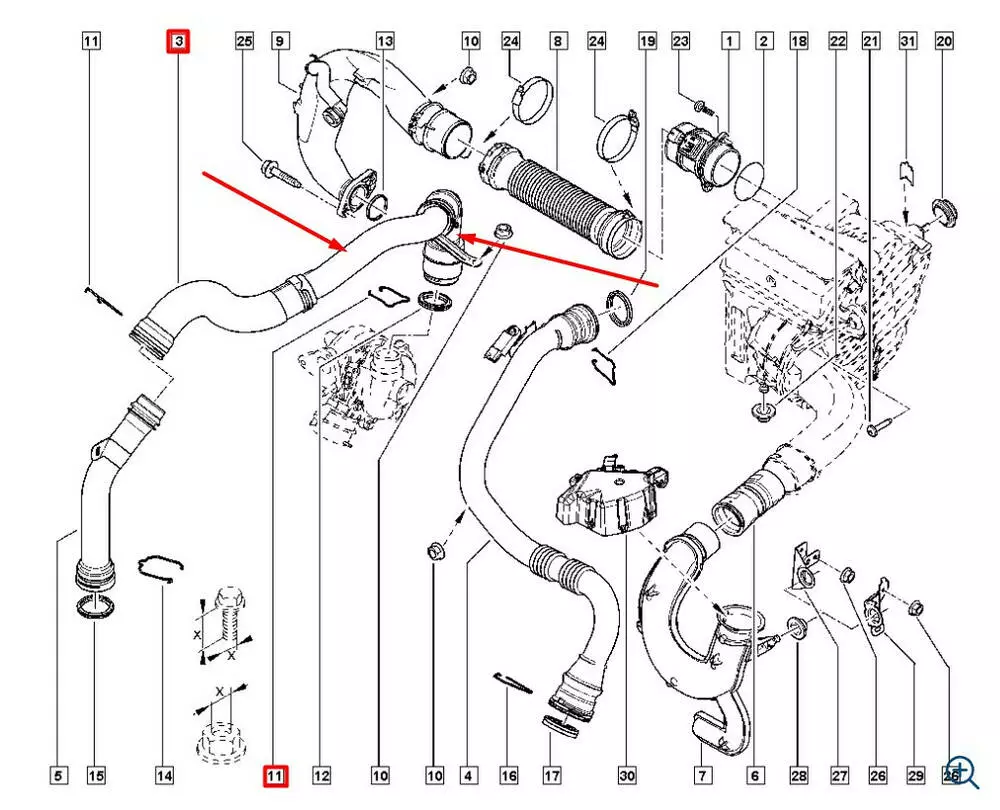 11 3 25 9 13 10 24 8 24 19 23 1 2 18 22 21 31 20

X
X
X

5 15 14 11 12 10 10 4 16 17 30 7 6 28 27 26 29 25