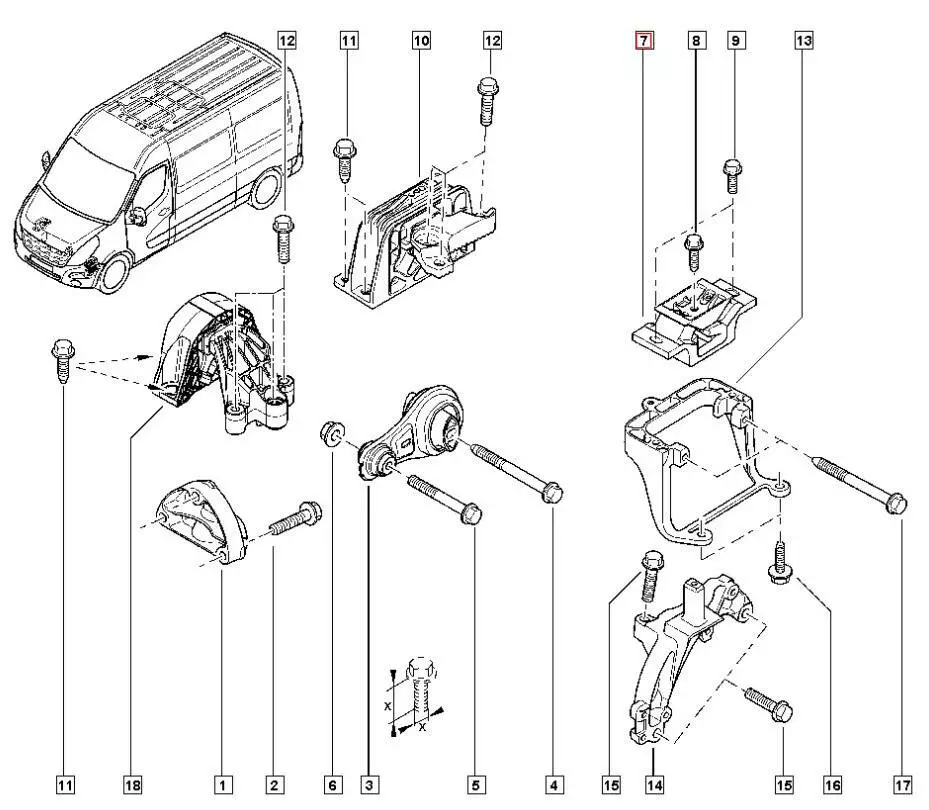 12
11
10
12
7
8
9
13
X
X
11
18
1
2
6
3
5
4
15
14
15
16
17