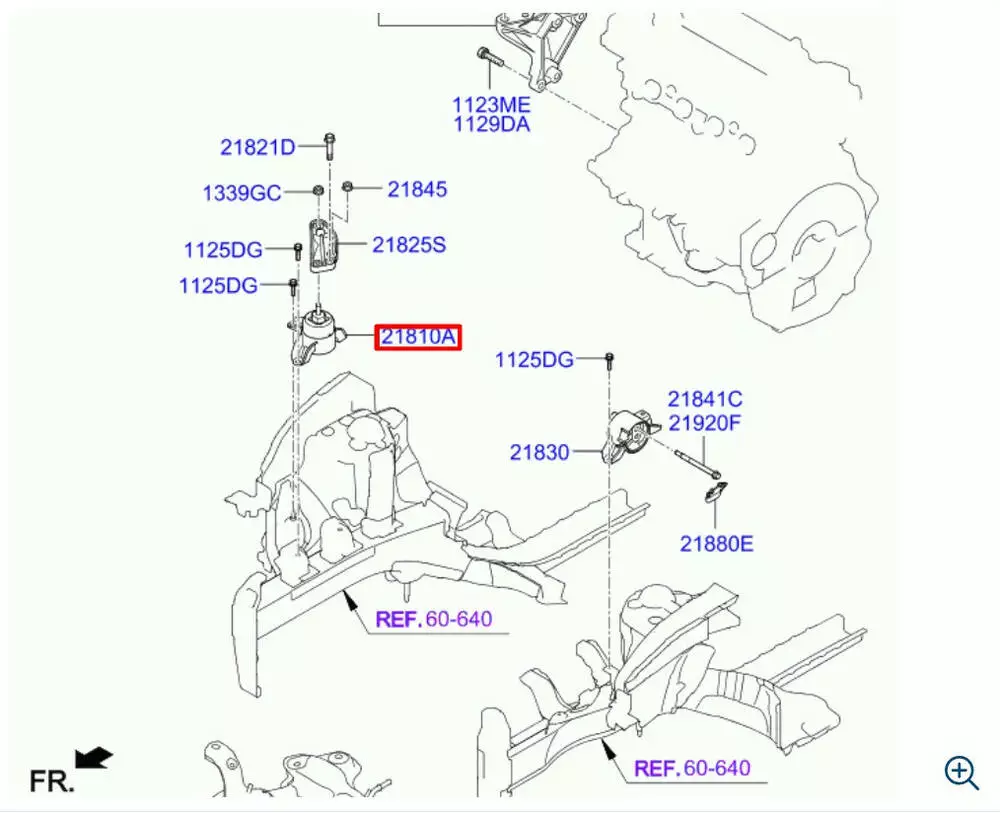 1123ME
1129DA

21821D

1339GC

21845

1125DG

21825S

1125DG

21810A

1125DG

21841C
21920F

21830

21880E

REF. 60-640

REF. 60-640

FR.