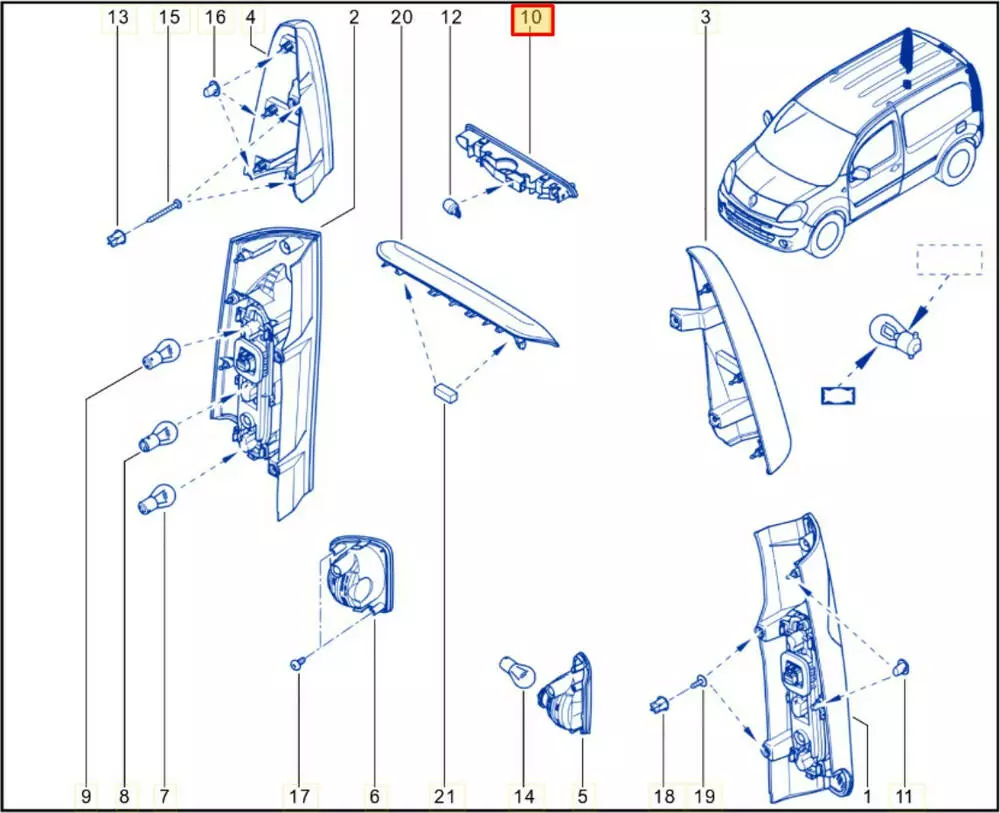 13 15 16 4 2 20 12 10 3

9 8 7 17 6 21 14 5 18 19 1 11