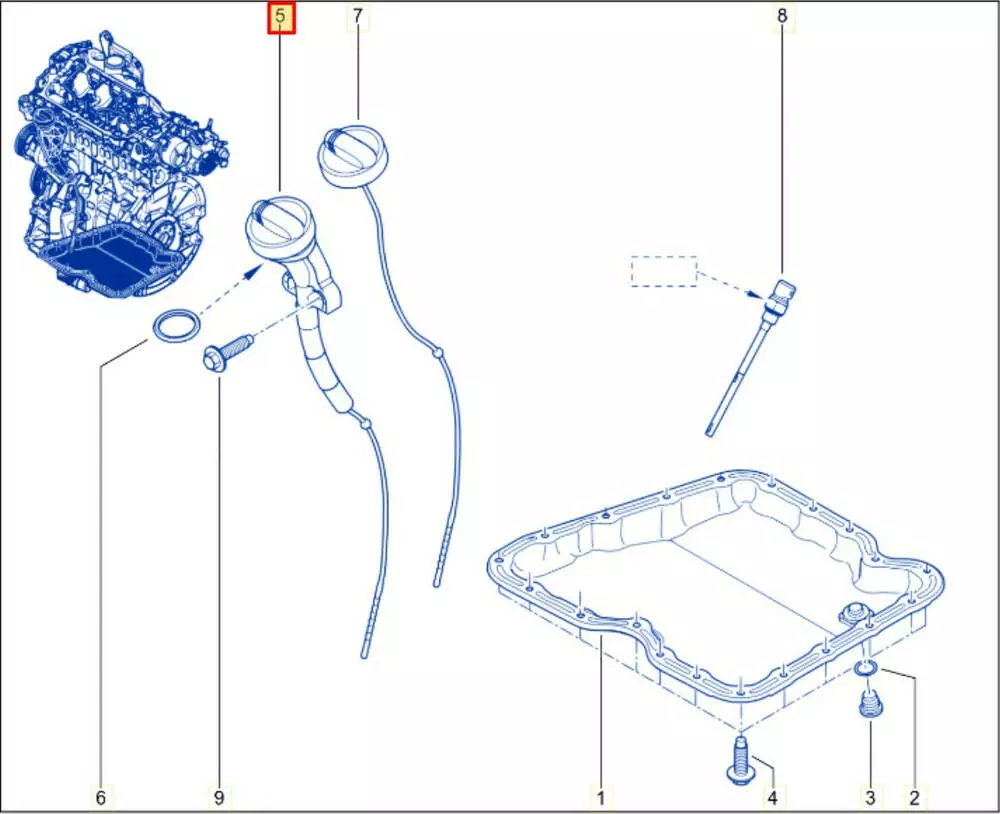 5
7
8
6
9
1
4
3
2