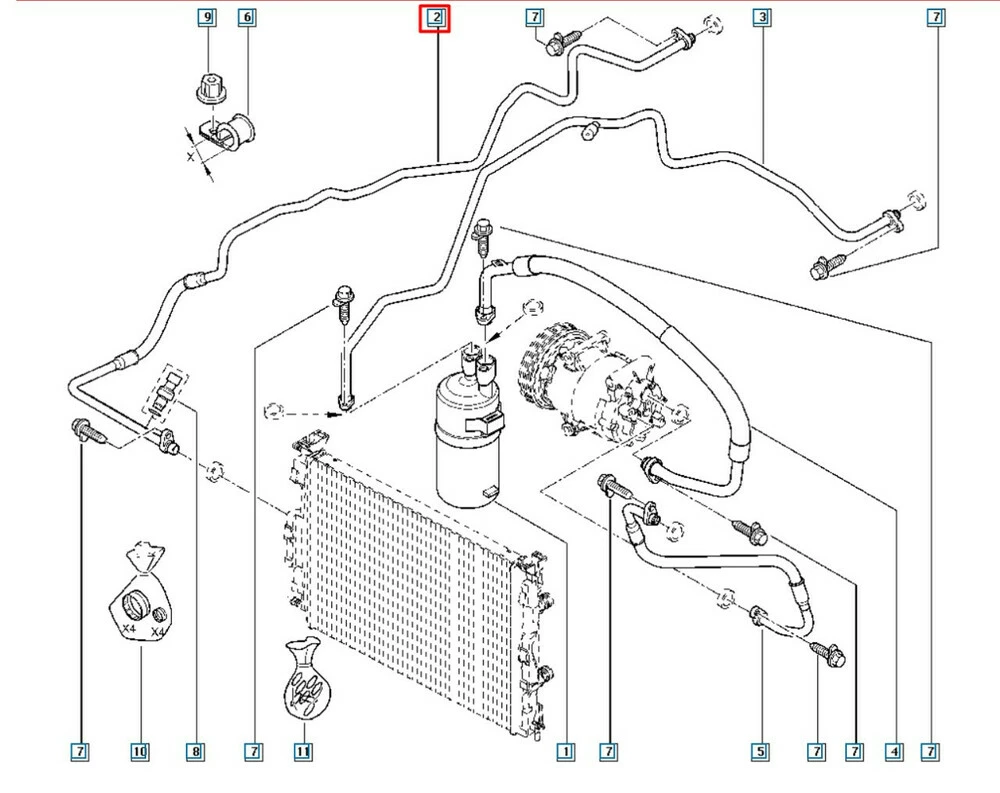 9
6
2
7
3
7
X
X4
X4
7
10
8
7
11
1
7
5
7
7
4
7