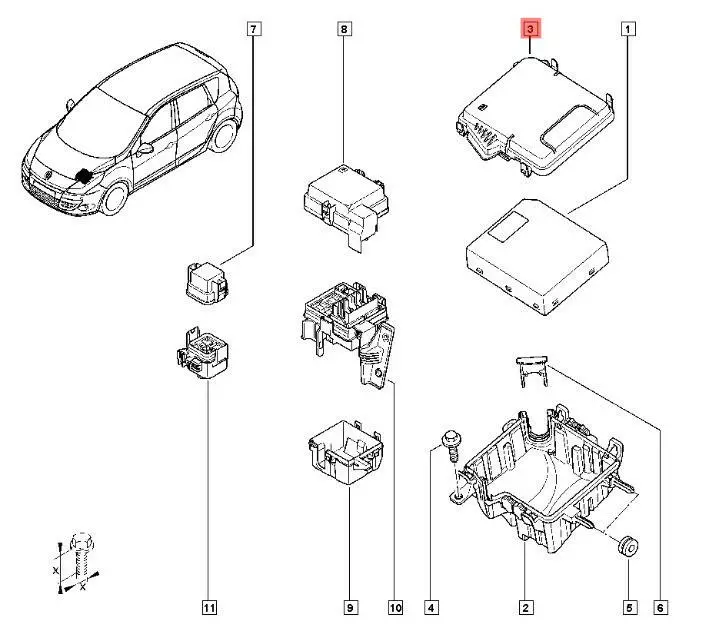 7
8
3
1
X
X
11
9
10
4
2
5
6