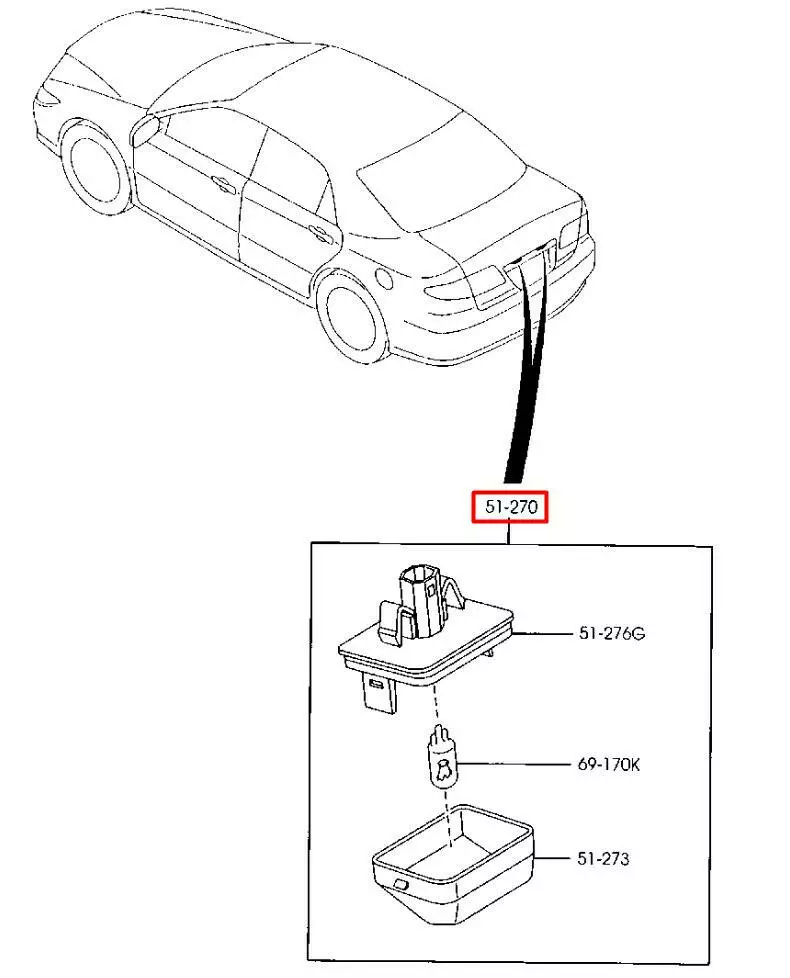 51-270

51-276G

69-170K

51-273