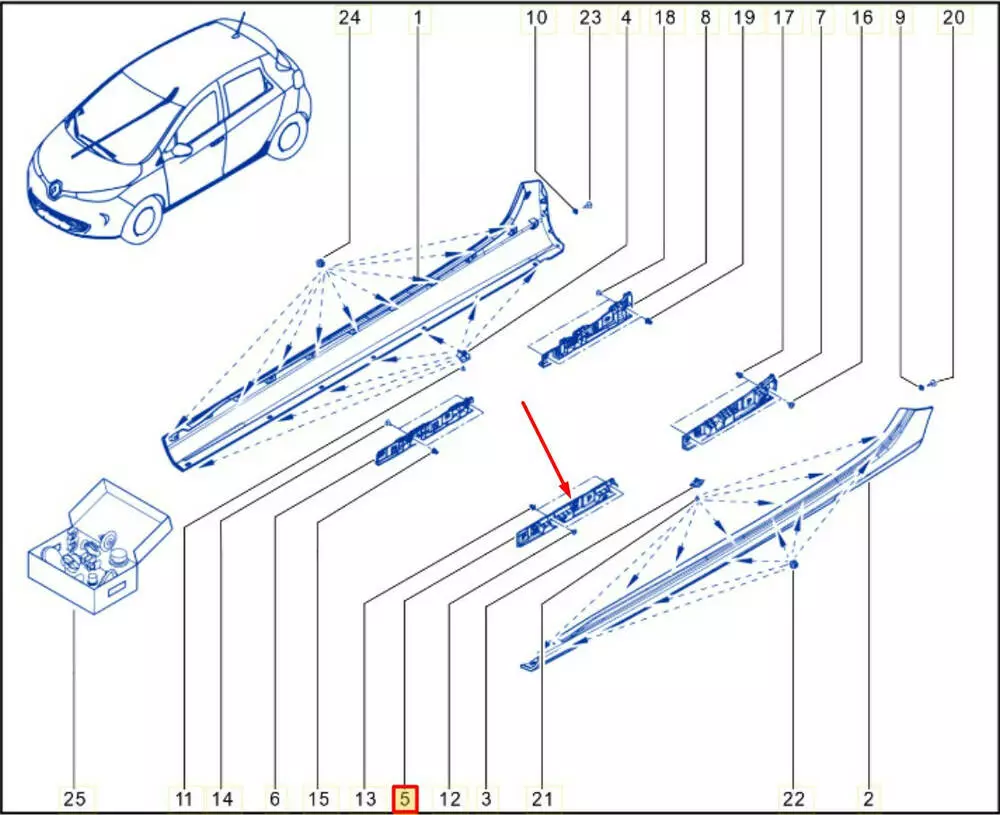 24 1 10 23 4 18 8 19 17 7 16 9 20

25 11 14 6 15 13 5 12 3 21 22 2