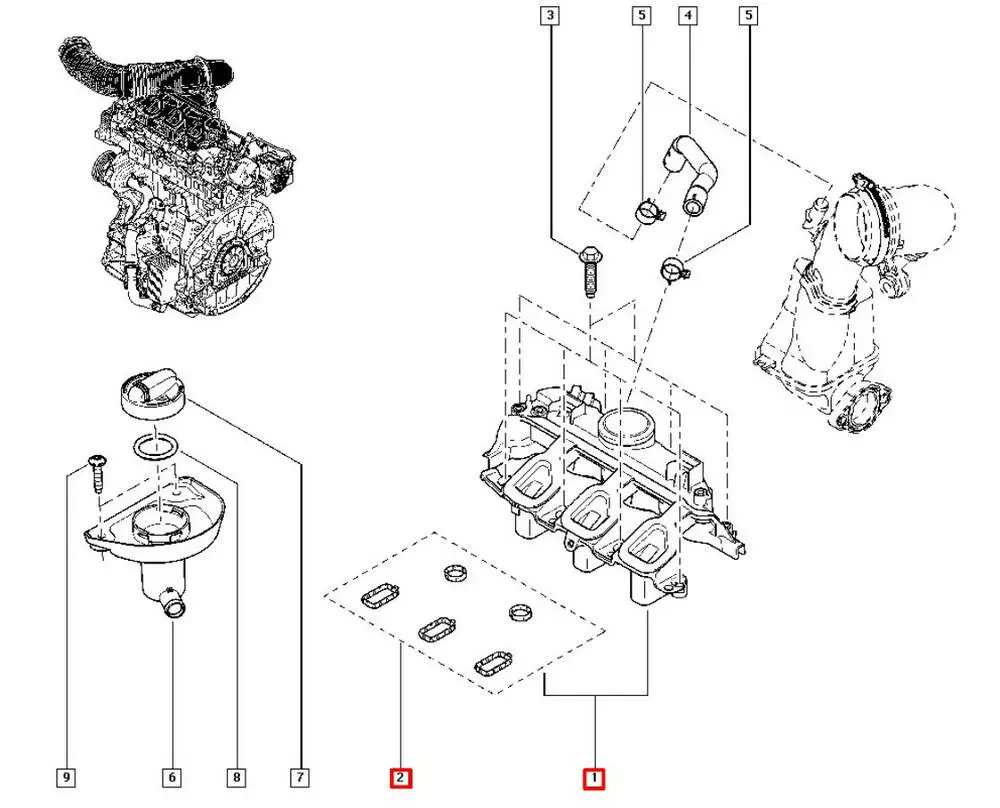 3
5
4
5
9
6
8
7
2
1