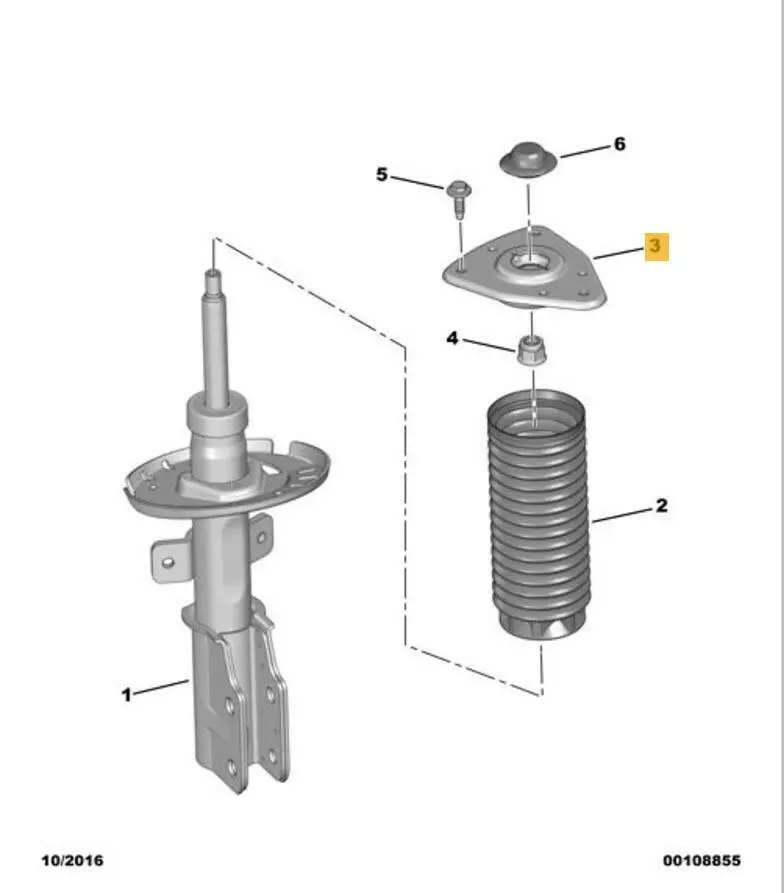 6
5
3
4
2
1
10/2016
00108855