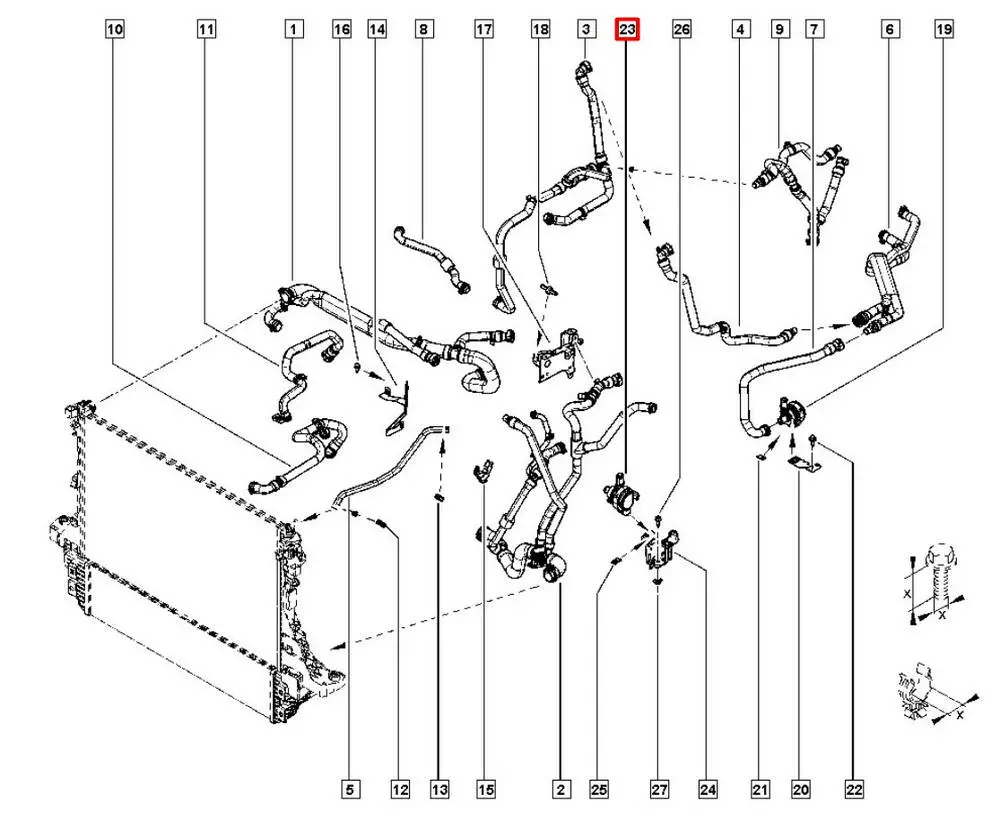 10 11 1 16 14 8 17 18 3 23 26 4 9 7 6 19

X
X
X

5 12 13 15 2 25 27 24 21 20 22