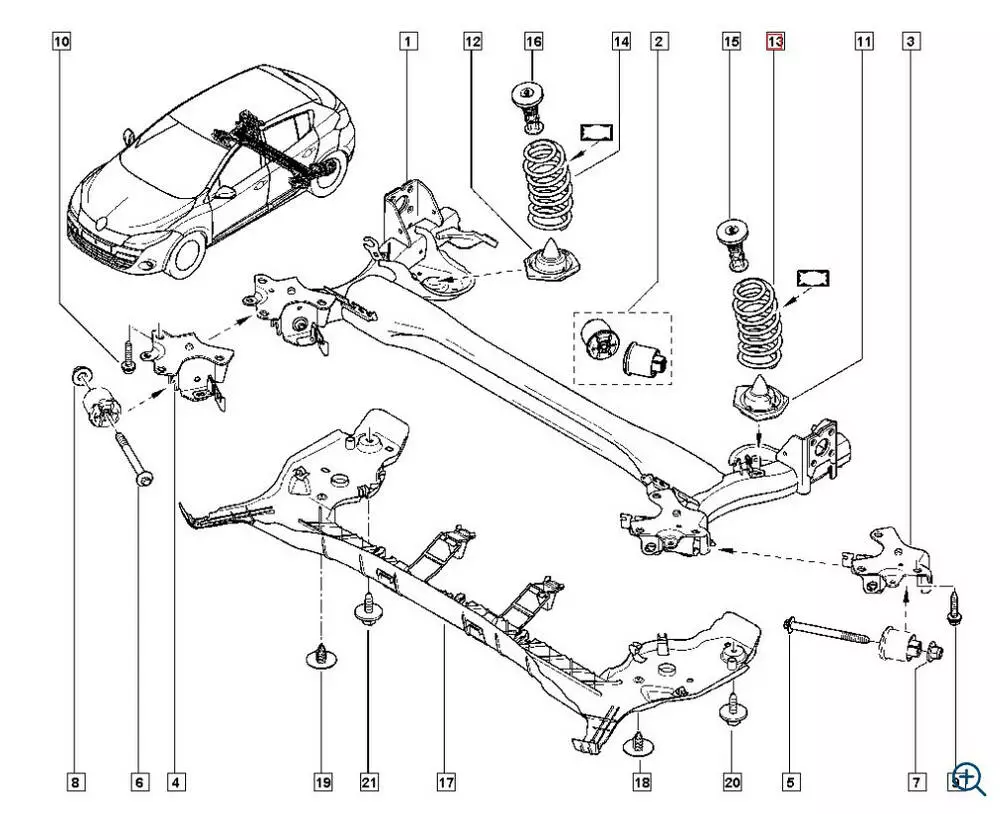 10
1
12
16
14
2
15
13
11
3
8
6
4
19
21
17
18
20
5
7
9