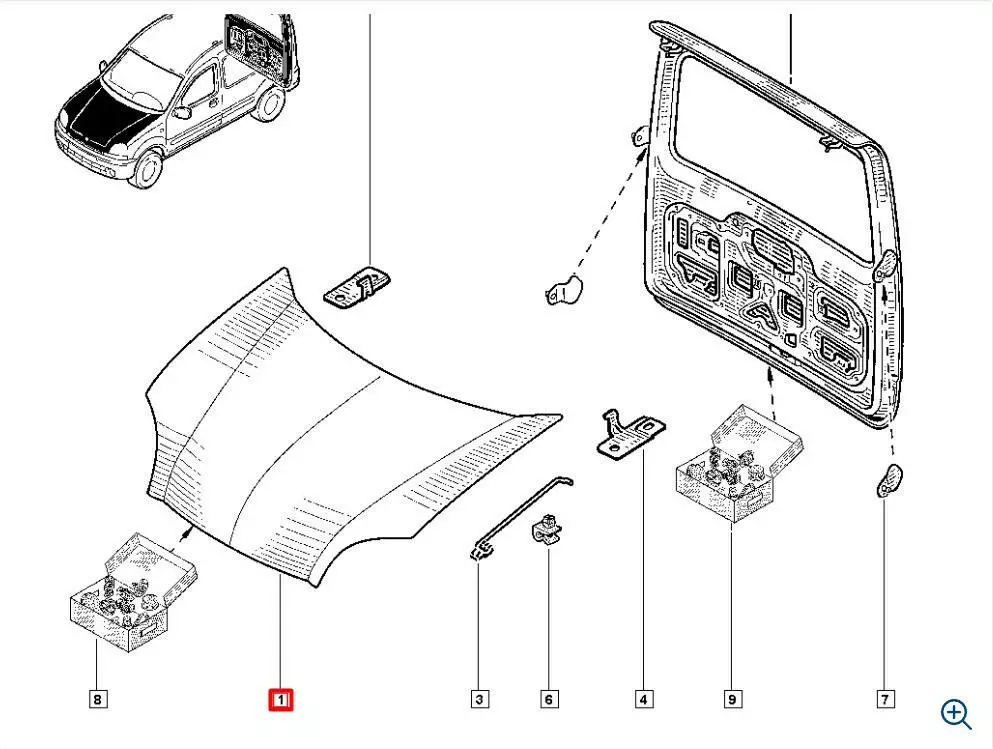 8
1
3
6
4
9
7