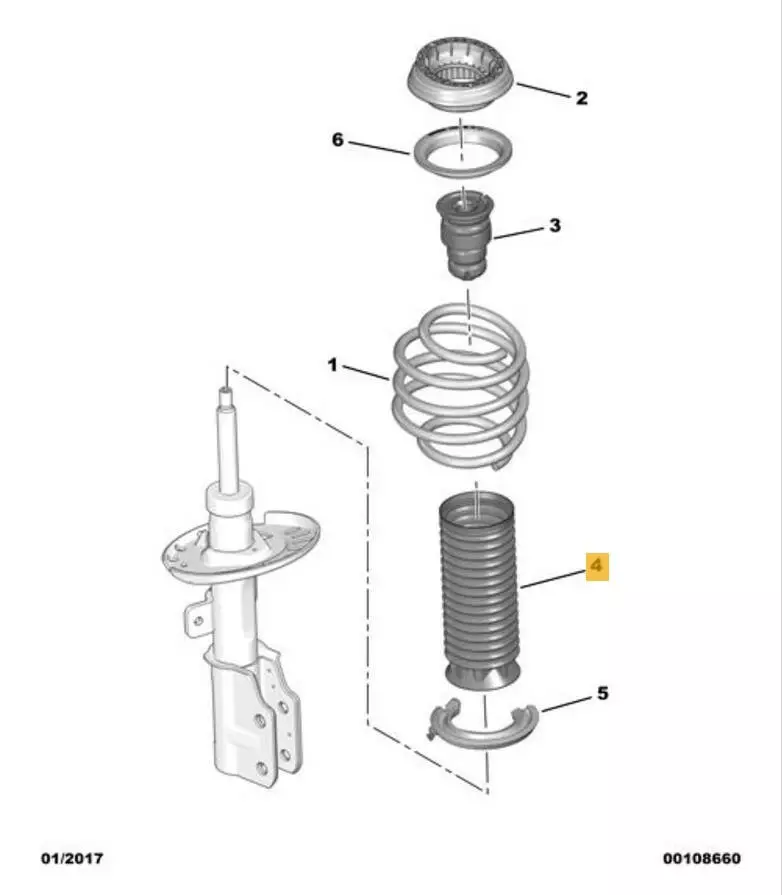 2

6

3

1

4

5

01/2017

00108660