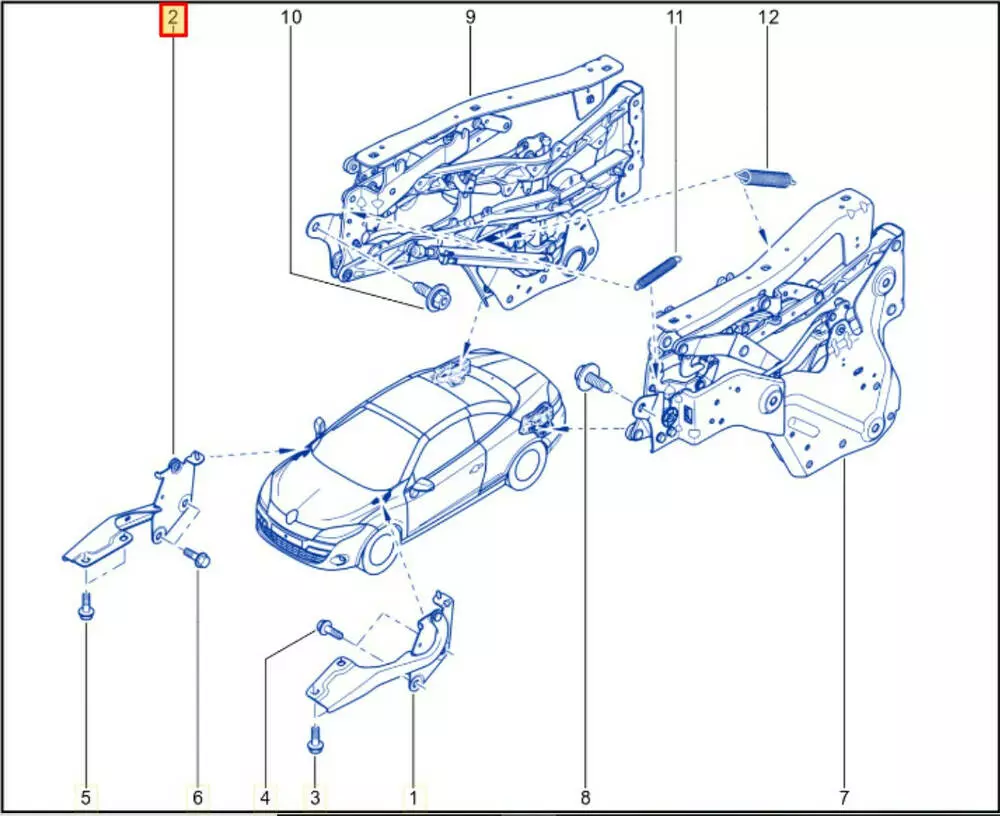 2
10
9
11
12
5
6
4
3
1
8
7