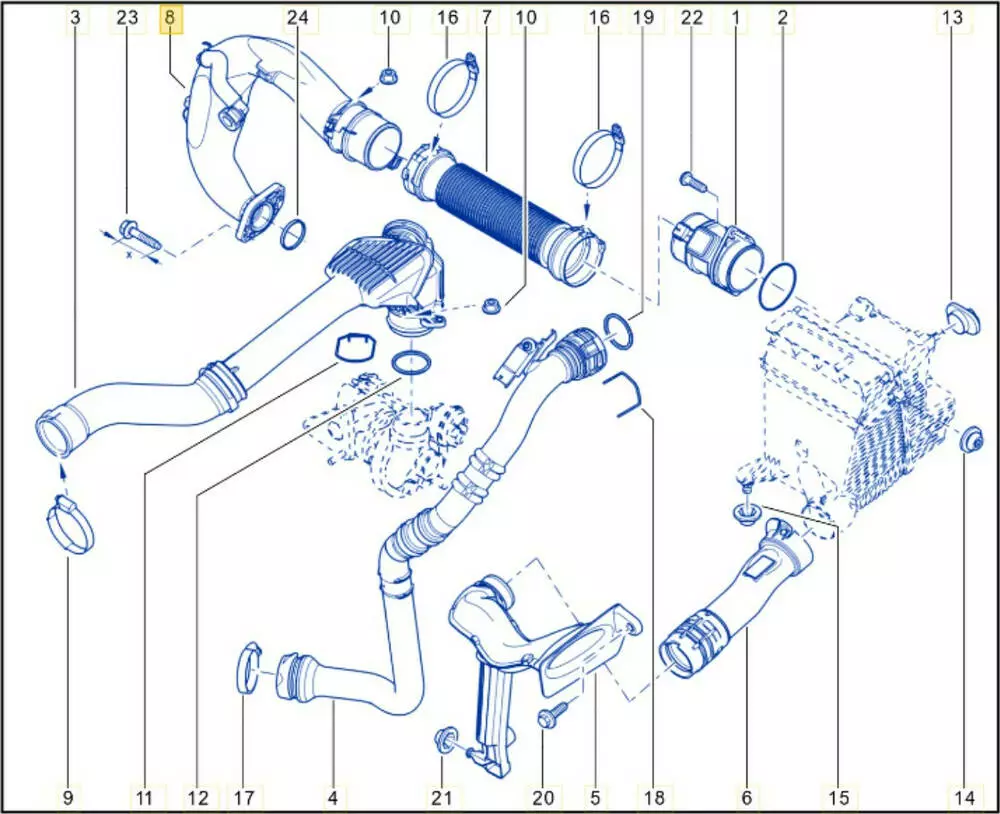 3 23 8 24 10 16 7 10 16 19 22 1 2 13

x

9 11 12 17 4 21 20 5 18 6 15 14