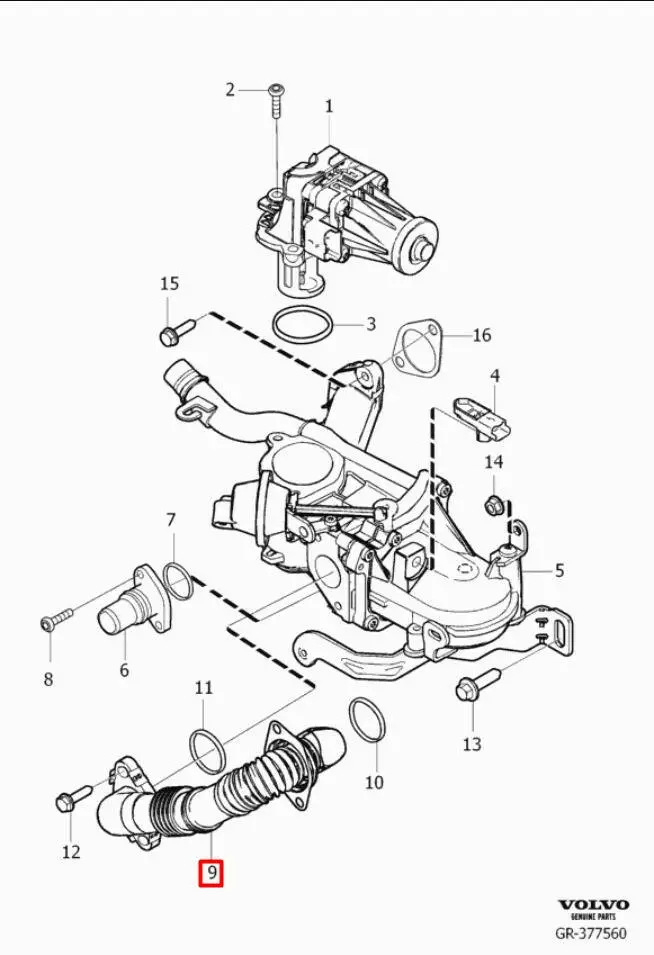 2
1
15
3
16
4
14
7
5
8
6
11
13
10
12
9
VOLVO
GENUINE PARTS
GR-377560