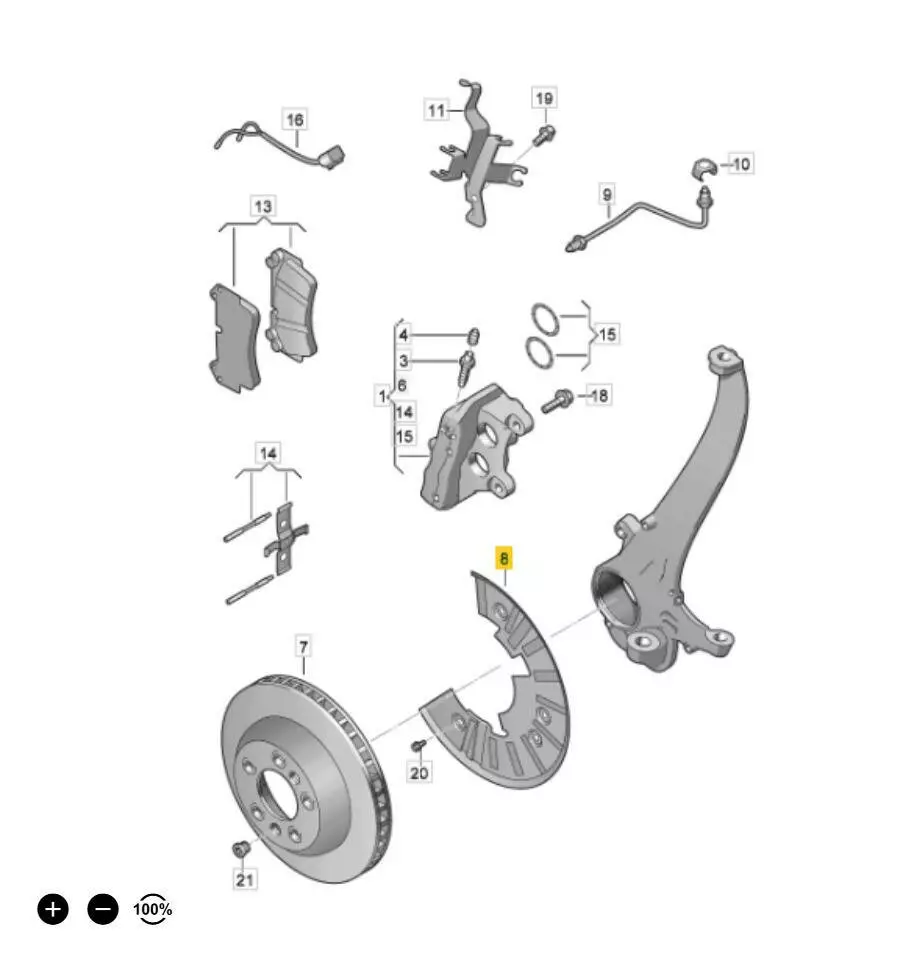 16
11
19
10
9
13
4
3
1
6
14
15
15
18
14
8
7
20
21
100%