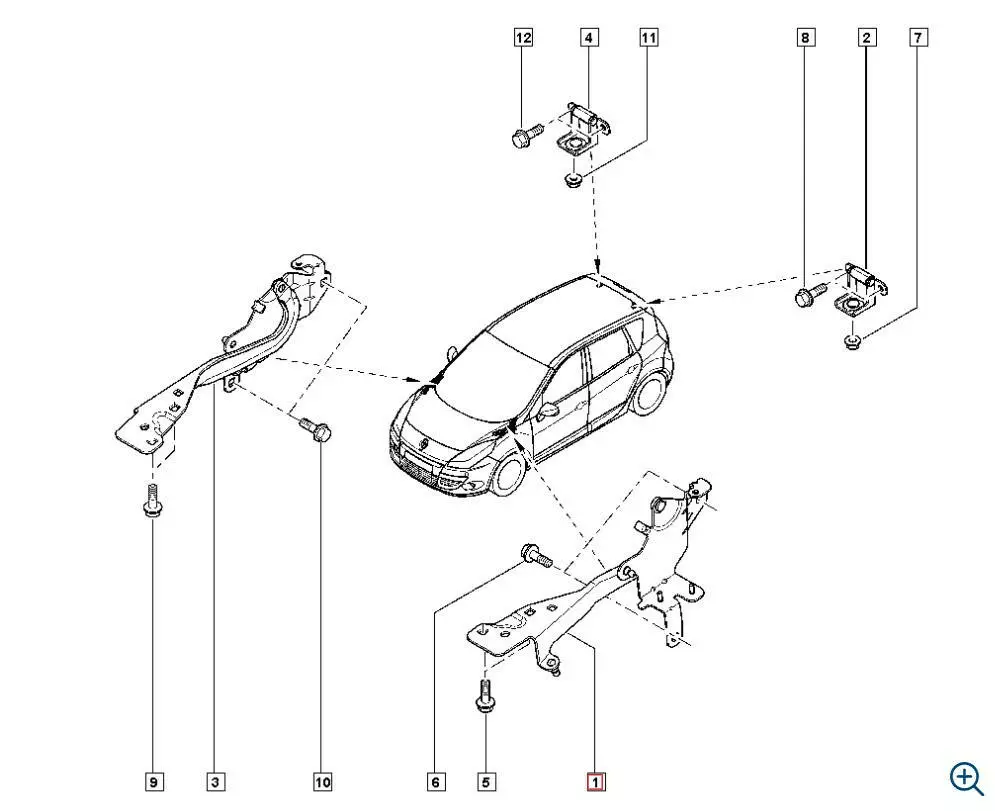 12
4
11
8
2
7
9
3
10
6
5
1