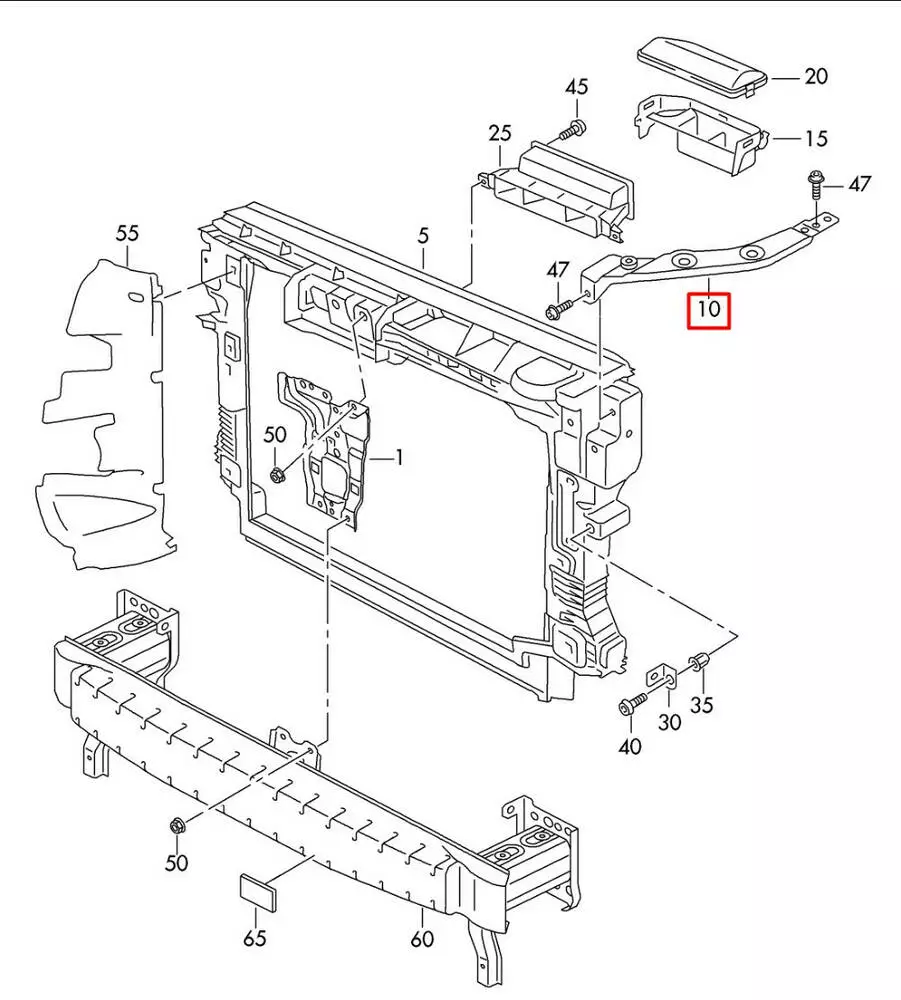 20
45
15
25
47
55
5
47
10
50
1
35
30
40
50
65
60