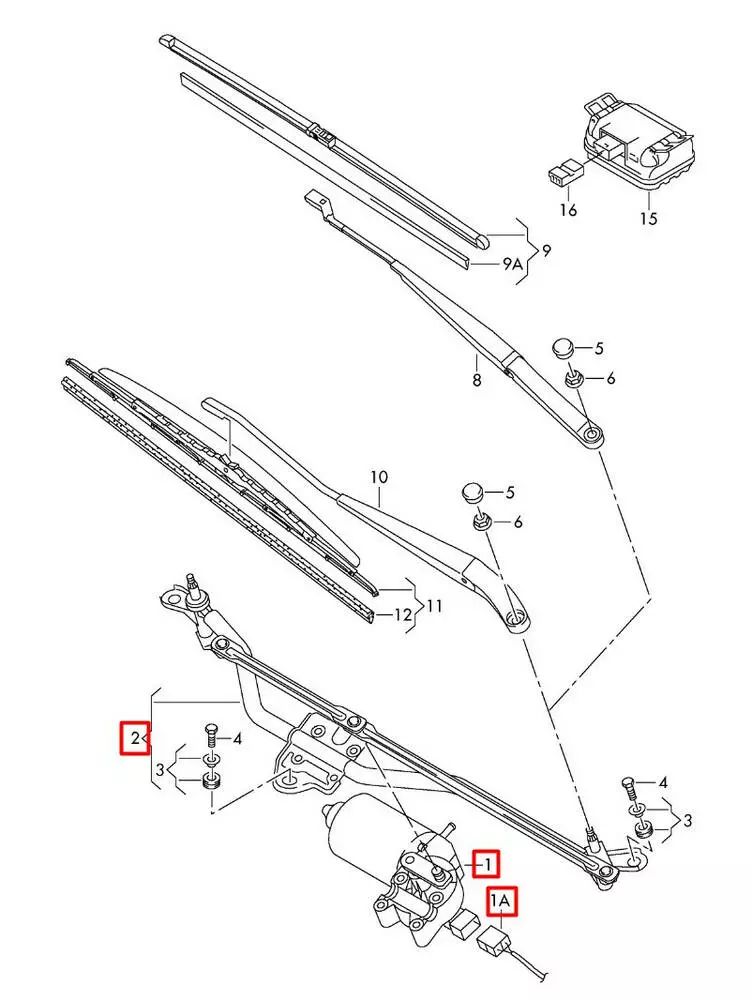 16
15
9
9A
5
6
8
10
5
6
11
12
2
4
3
4
3
1
1A