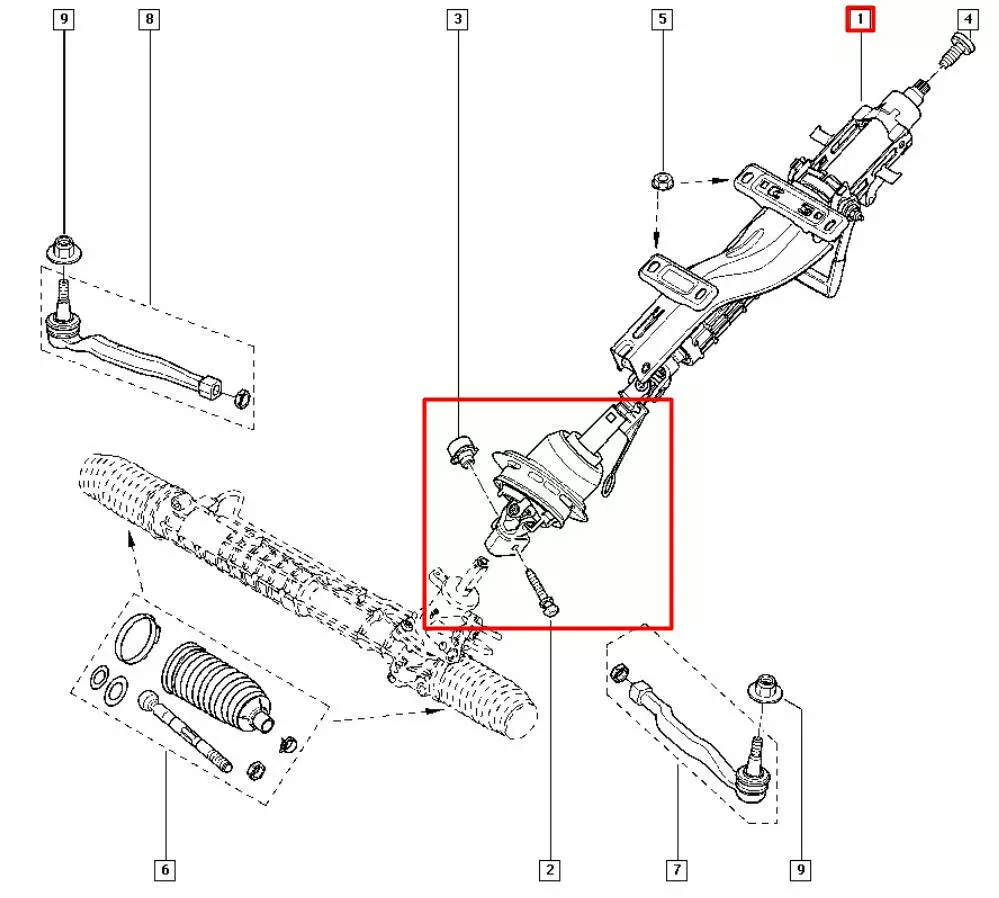 9
8
3
5
1
4
6
2
7
9