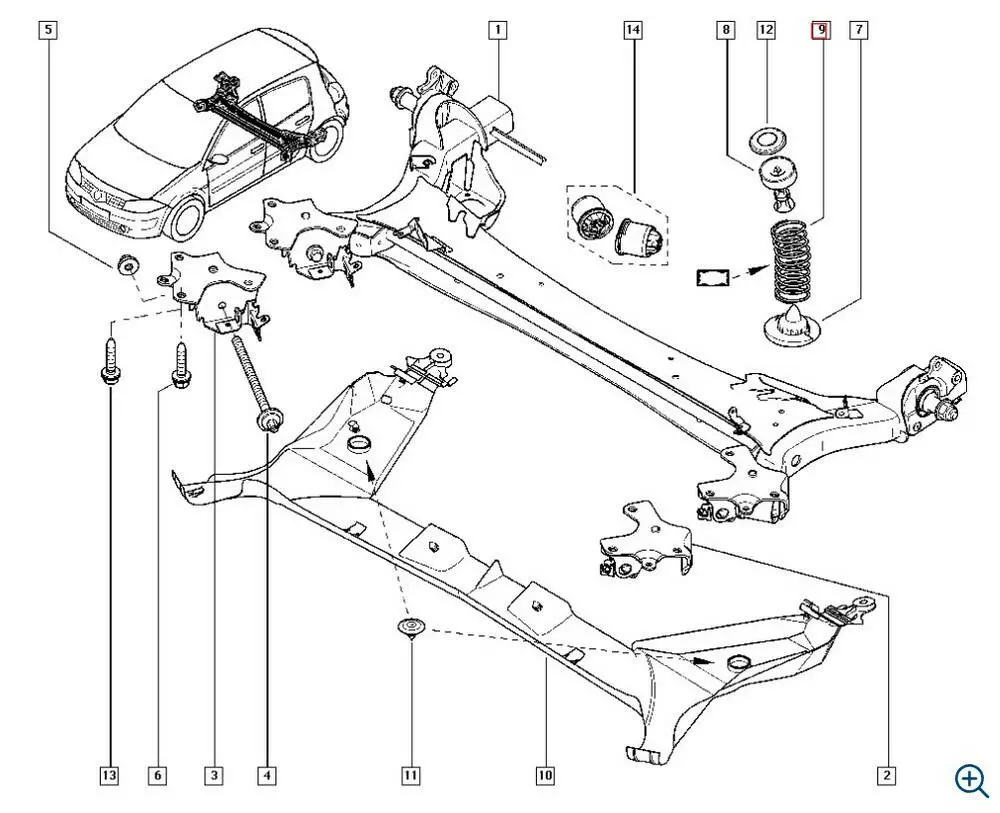 5
1
14
8
12
9
7
13
6
3
4
11
10
2