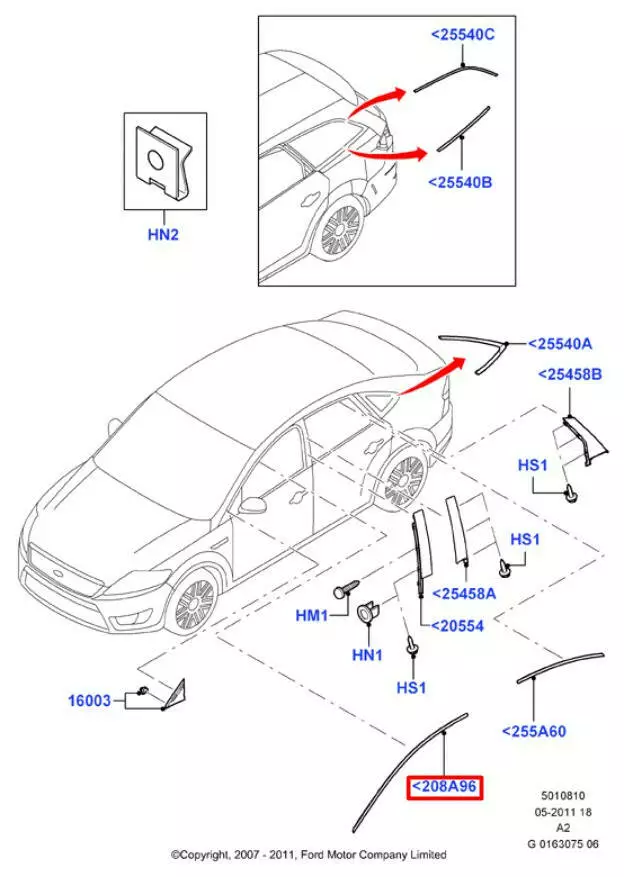 <25540C
<25540B
HN2
<25540A
<25458B
HS1
HS1
<25458A
HM1
<20554
HN1
HS1
16003
<255A60
<208A96
5010810
05-2011 18
A2
G 0163075 06
©Copyright, 2007 - 2011, Ford Motor Company Limited