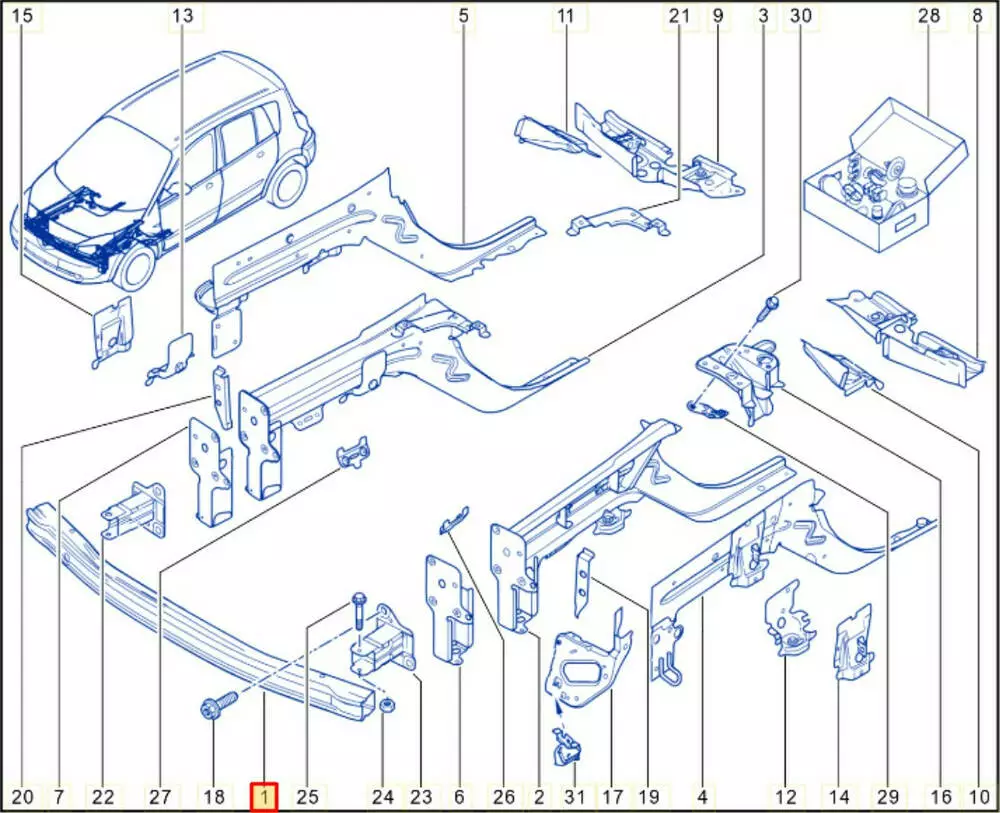 15 13 5 11 21 9 3 30 28 8

20 7 22 27 18 1 25 24 23 6 26 2 31 17 19 4 12 14 29 16 10