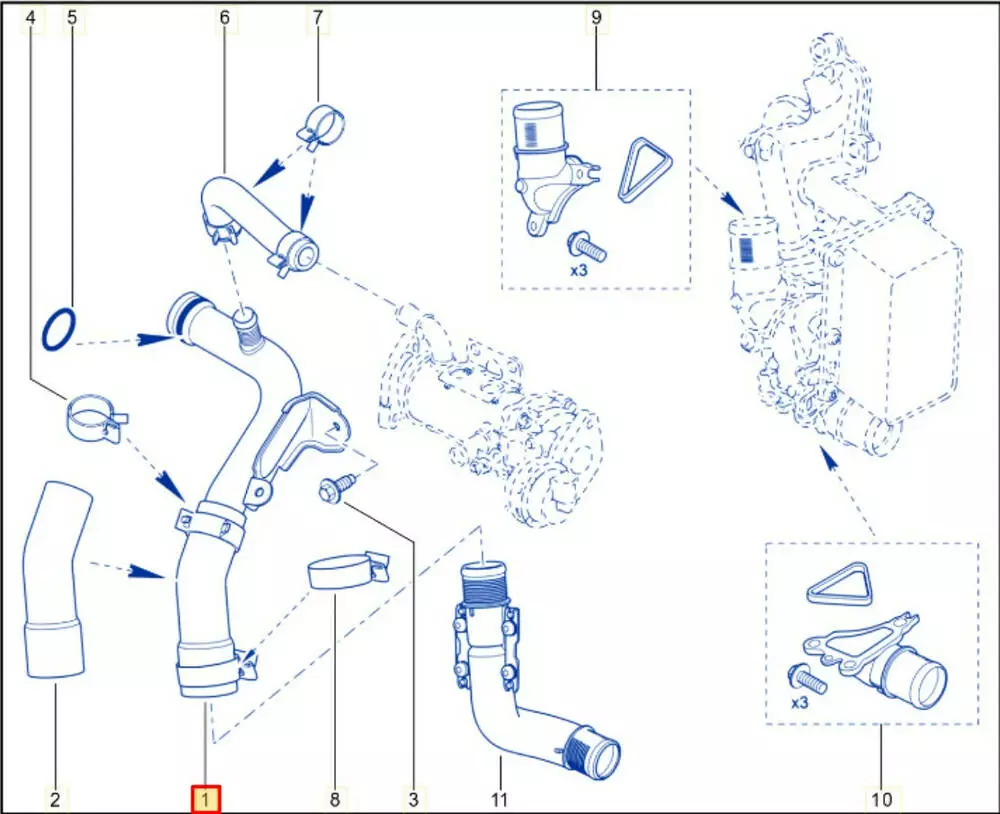 4
5
6
7
9
x3
x3
2
1
8
3
11
10