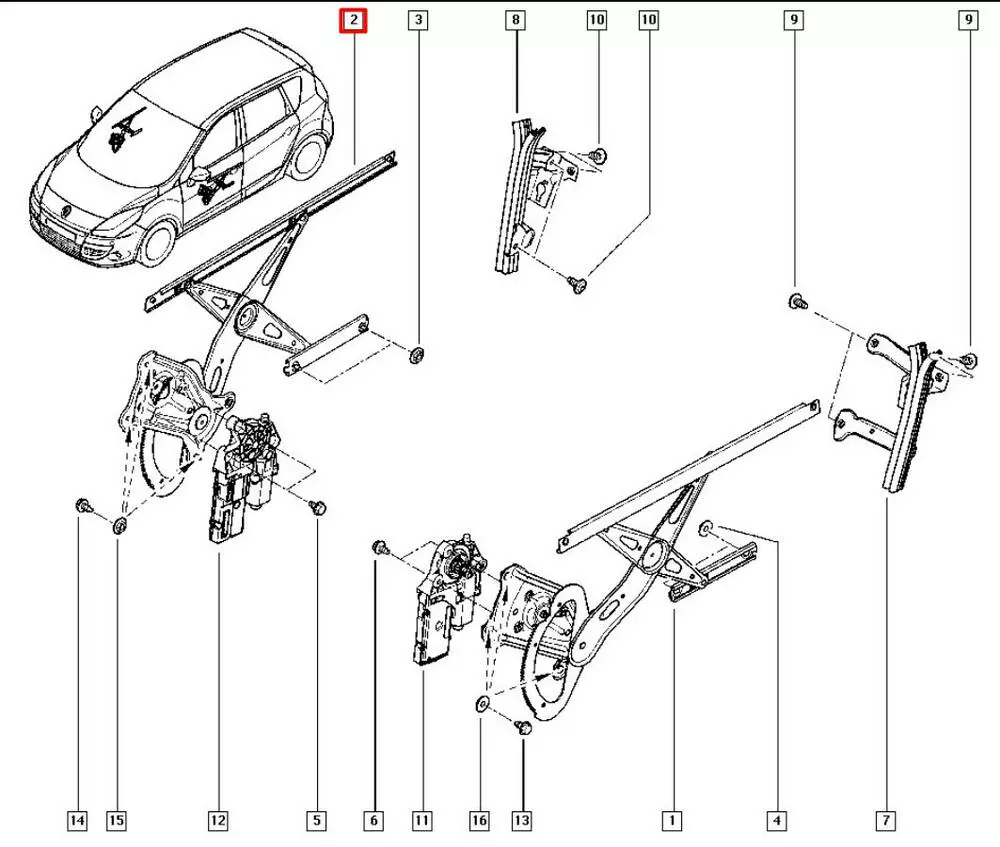 2
3
8
10
10
9
9
14
15
12
5
6
11
16
13
1
4
7