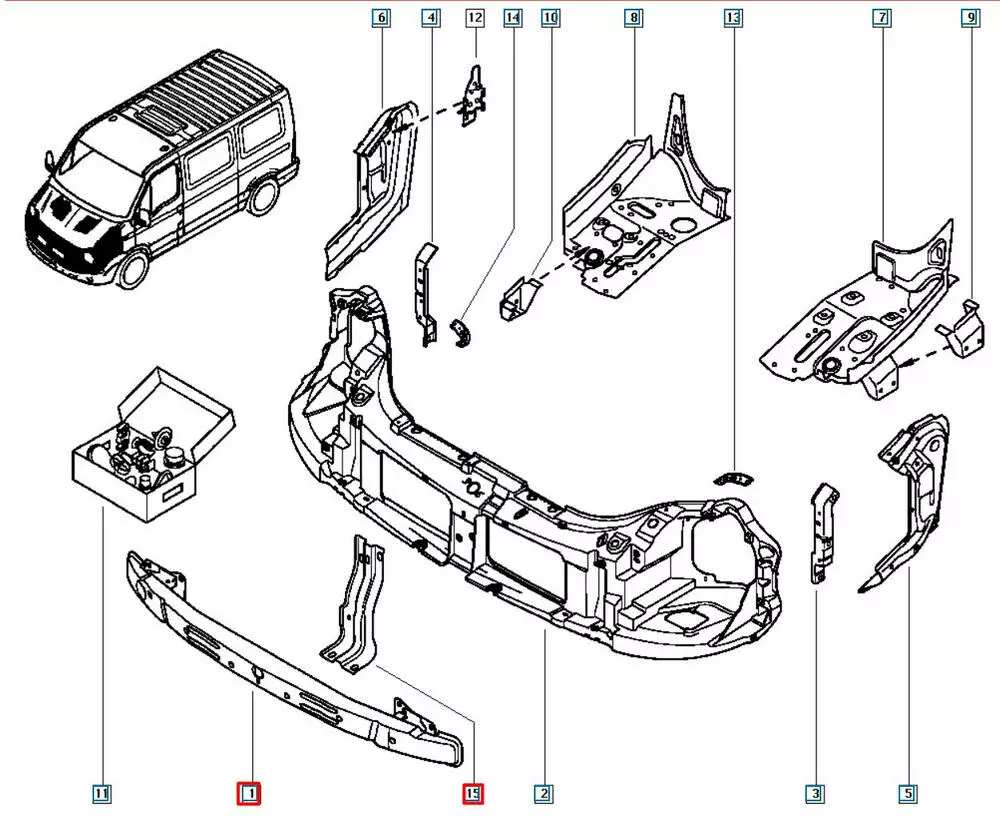 6 4 12 14 10 8 13 7 9

11 1 15 2 3 5