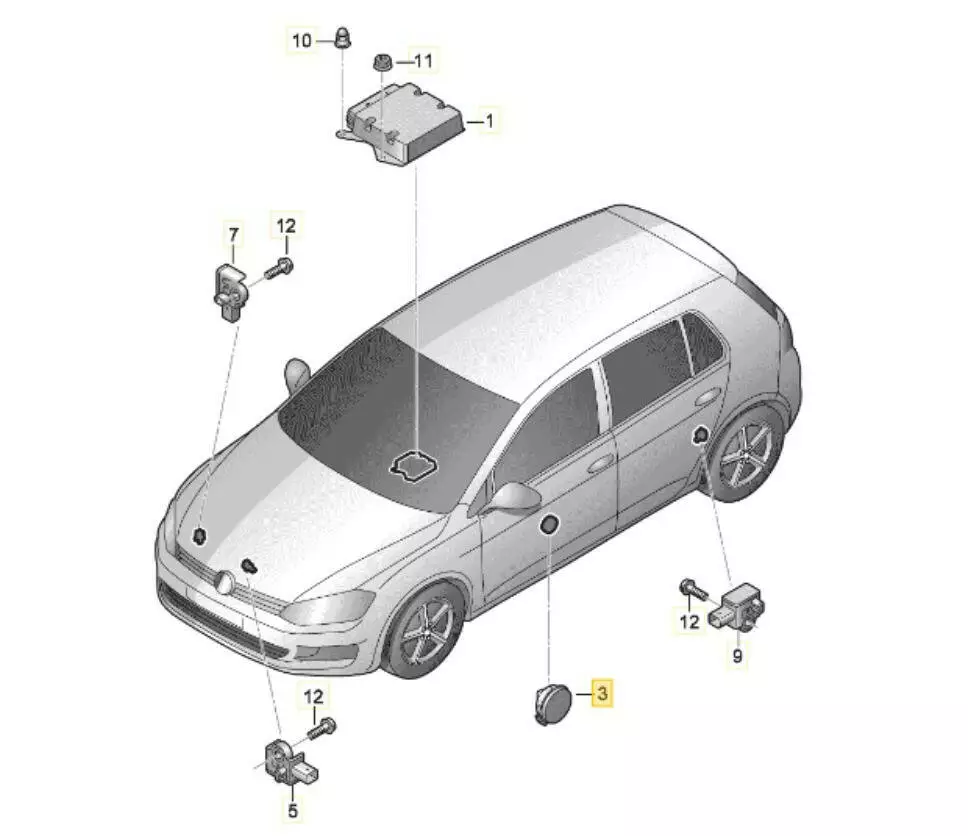 10
11
1
7
12
12
9
3
12
5