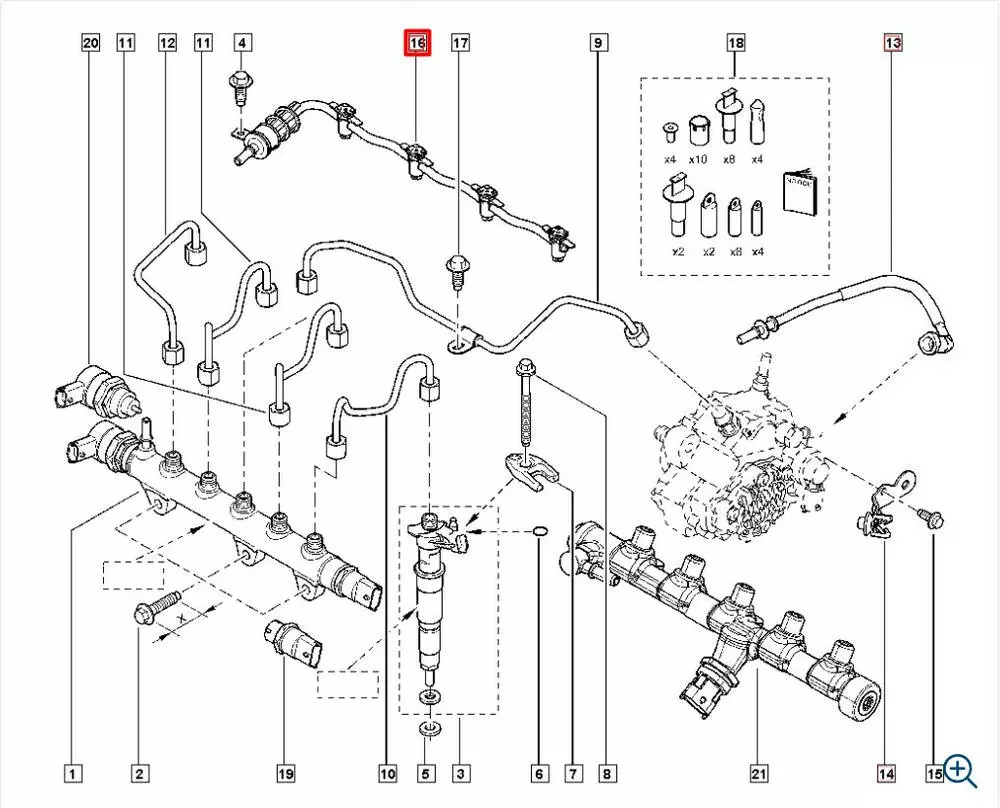 20
11
12
11
4
16
17
9
18
13
x4
x10
x8
x4
x2
x2
x8
x4
X
1
2
19
10
5
3
6
7
8
21
14
15