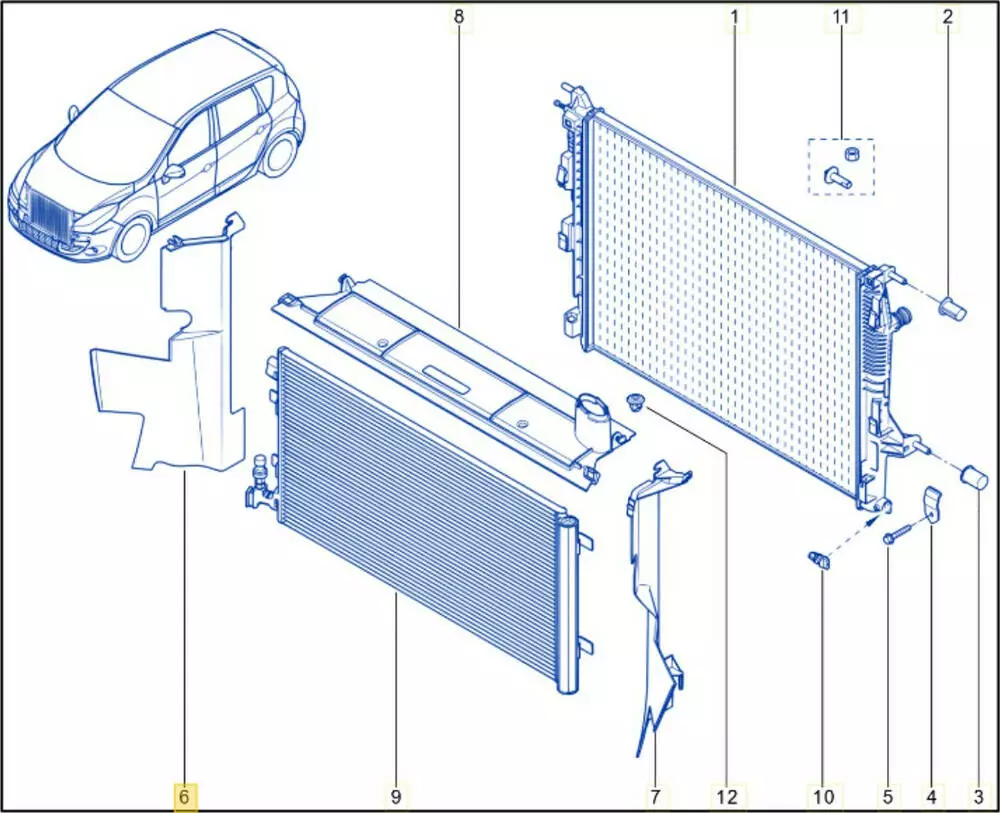 8
1
11
2
6
9
7
12
10
5
4
3