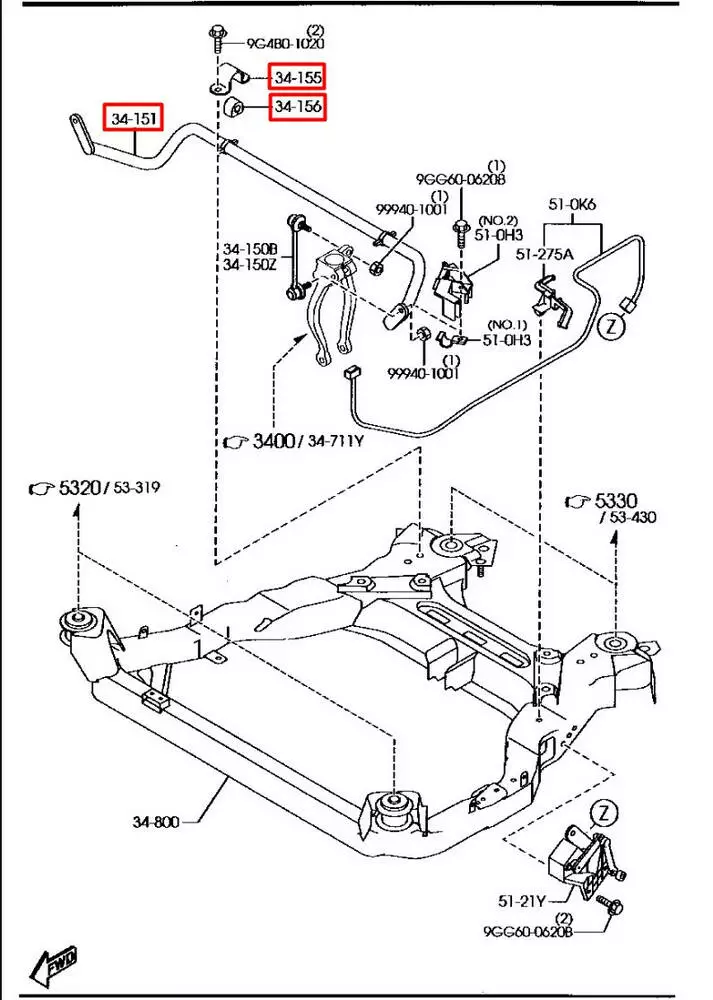 (2)
9G4B0-1020
34-155
34-156
34-151
(1)
9GG60-0620B
(1)
99940-1001
(NO.2)
51-0H3
51-0K6
51-275A
34-150B
34-150Z
Z
(NO.1)
51-0H3
(1)
99940-1001
3400 / 34-711Y
5320 / 53-319
5330 / 53-430
34-800
Z
51-21Y
(2)
9GG60-0620B
FWD