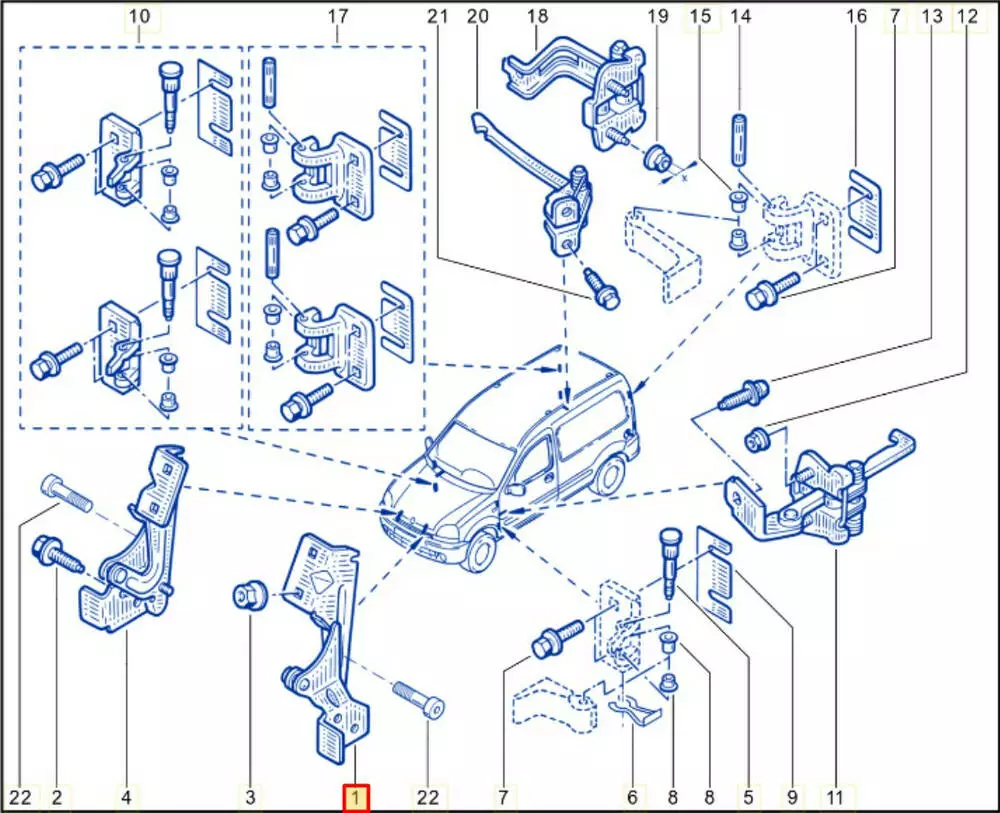 10
17
21
20
18
19
15
14
16
7
13
12
x
22
2
4
3
1
22
7
6
8
8
5
9
11