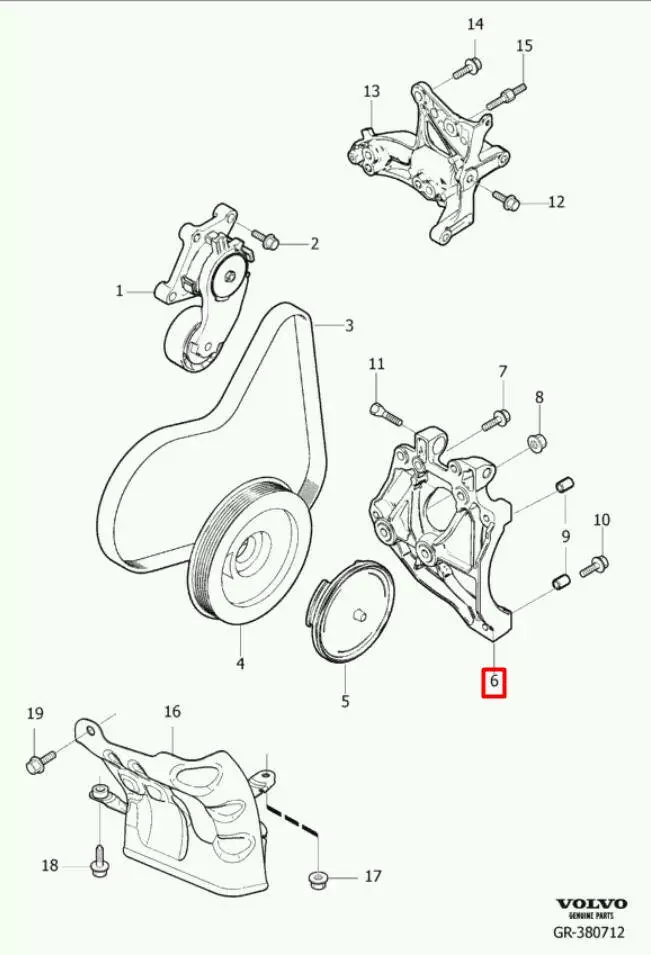 14
15
13
12
2
1
3
11
7
8
9
10
4
5
6
19
16
18
17
VOLVO
GENUINE PARTS
GR-380712