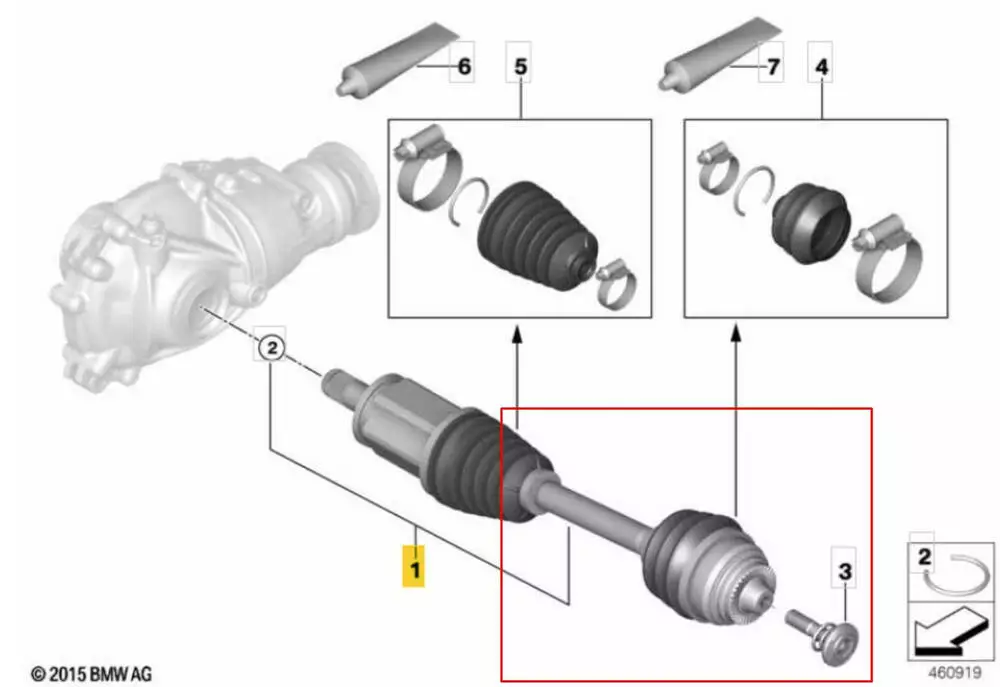 6
5
7
4
2
1
3
2
© 2015 BMW AG
460919