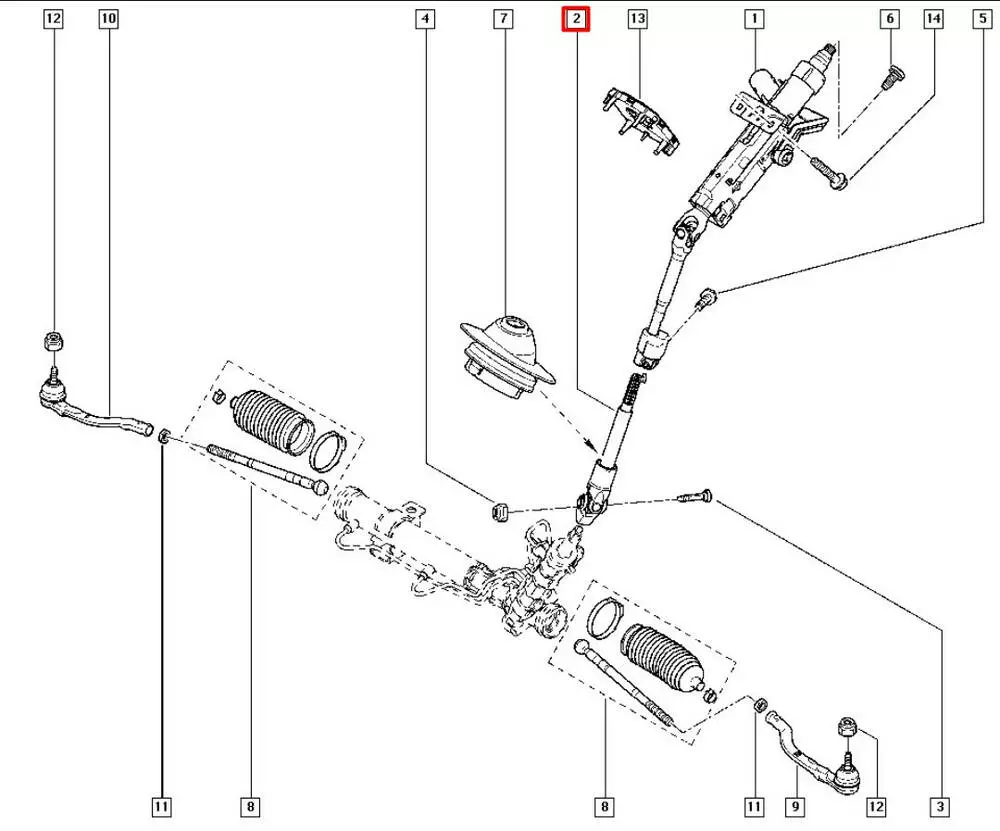 12
10
4
7
2
13
1
6
14
5
11
8
8
11
9
12
3