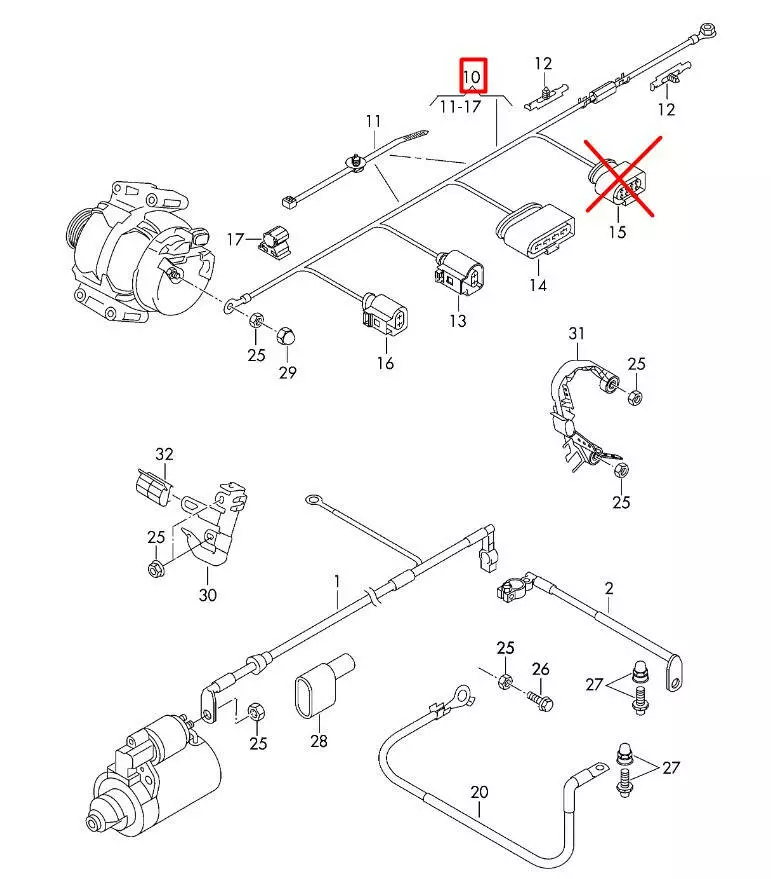 10
11-17
12
12
11
15
17
14
13
16
25
29
31
25
25
32
25
30
1
2
25
26
27
25
28
27
20