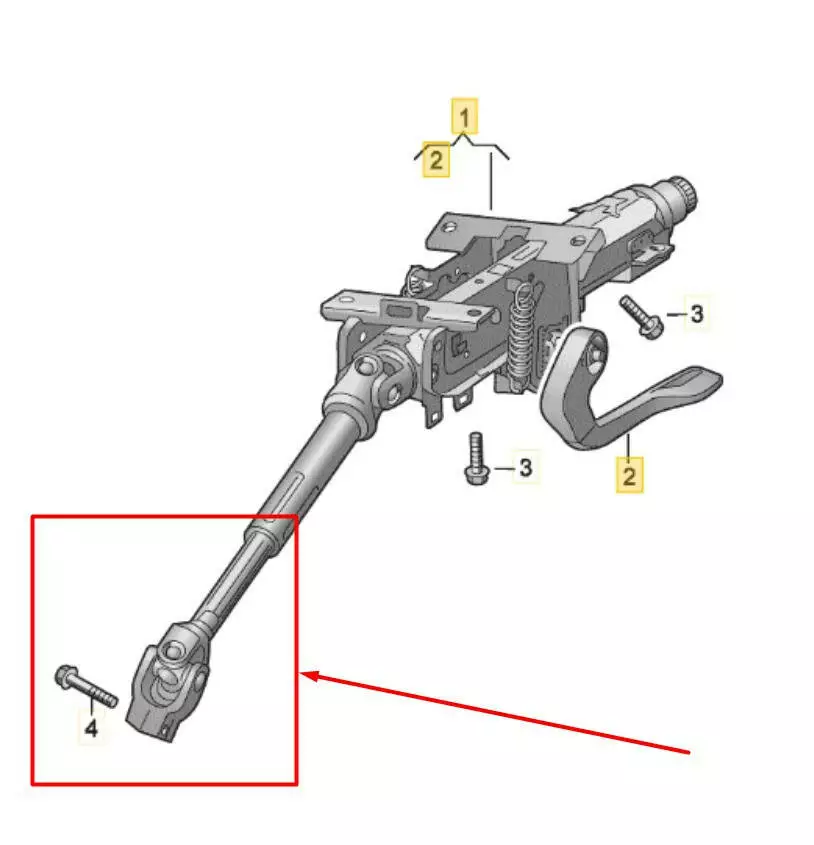 1
2
3
3
2
4