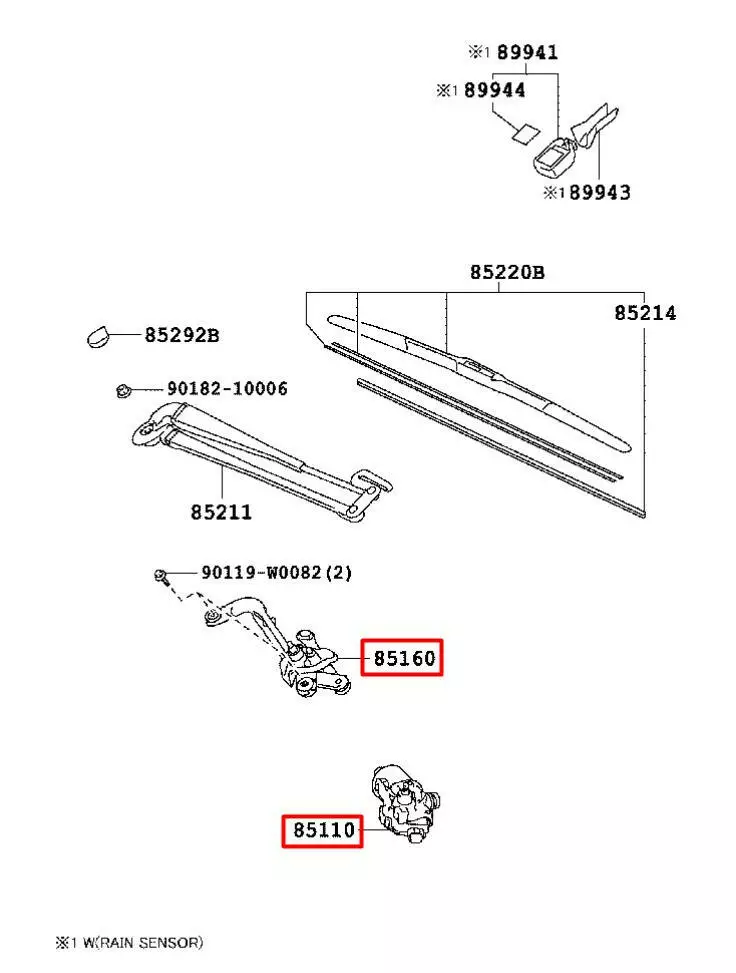 ※1 89941
※1 89944
※1 89943
85220B
85214
85292B
90182-10006
85211
90119-W0082(2)
85160
85110
※1 W(RAIN SENSOR)