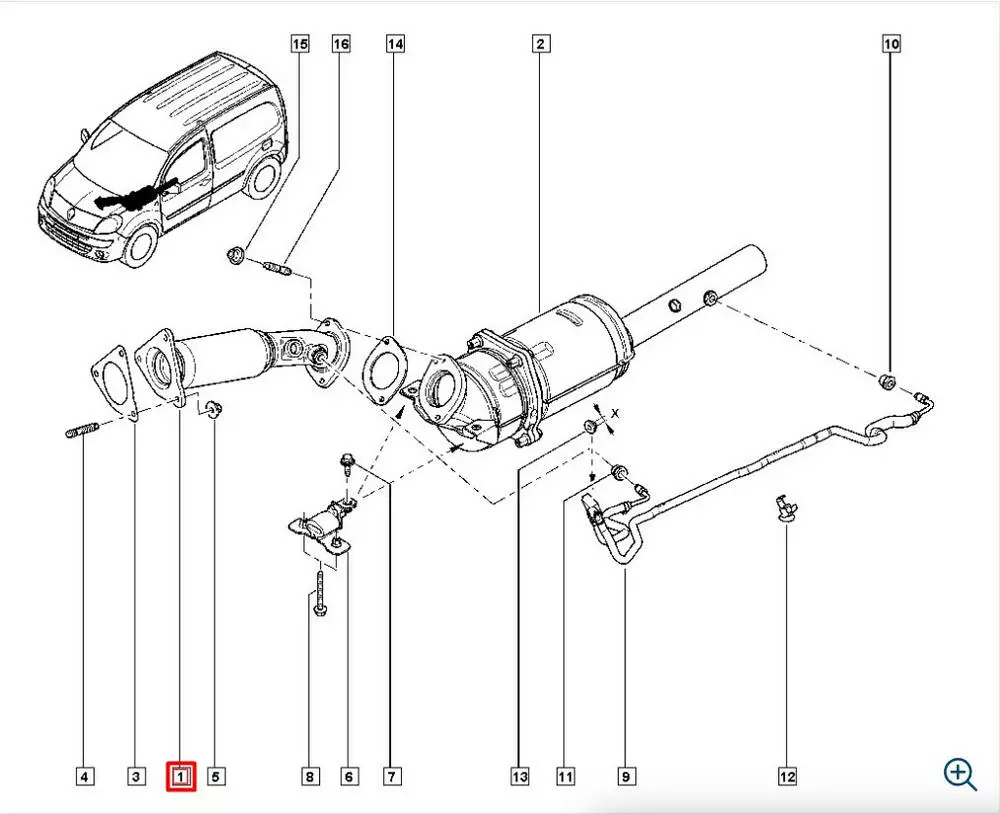 15
16
14
2
10
X
4
3
1
5
8
6
7
13
11
9
12