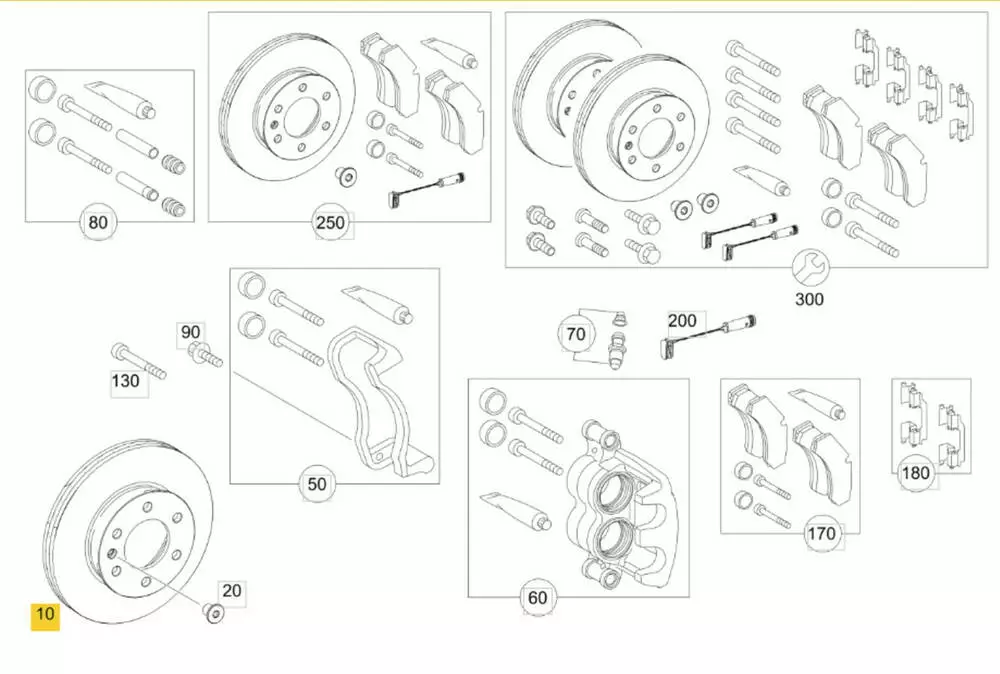 80

250

300

90

130

50

70

200

60

170

180

20

10