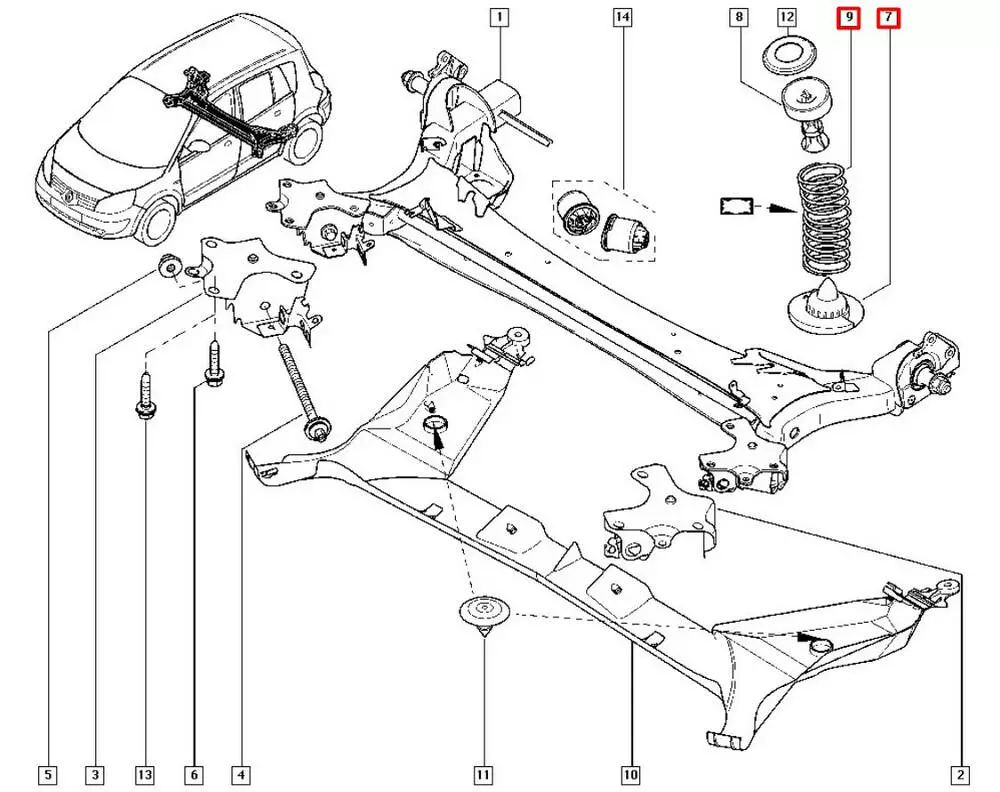 1
14
8
12
9
7
5
3
13
6
4
11
10
2