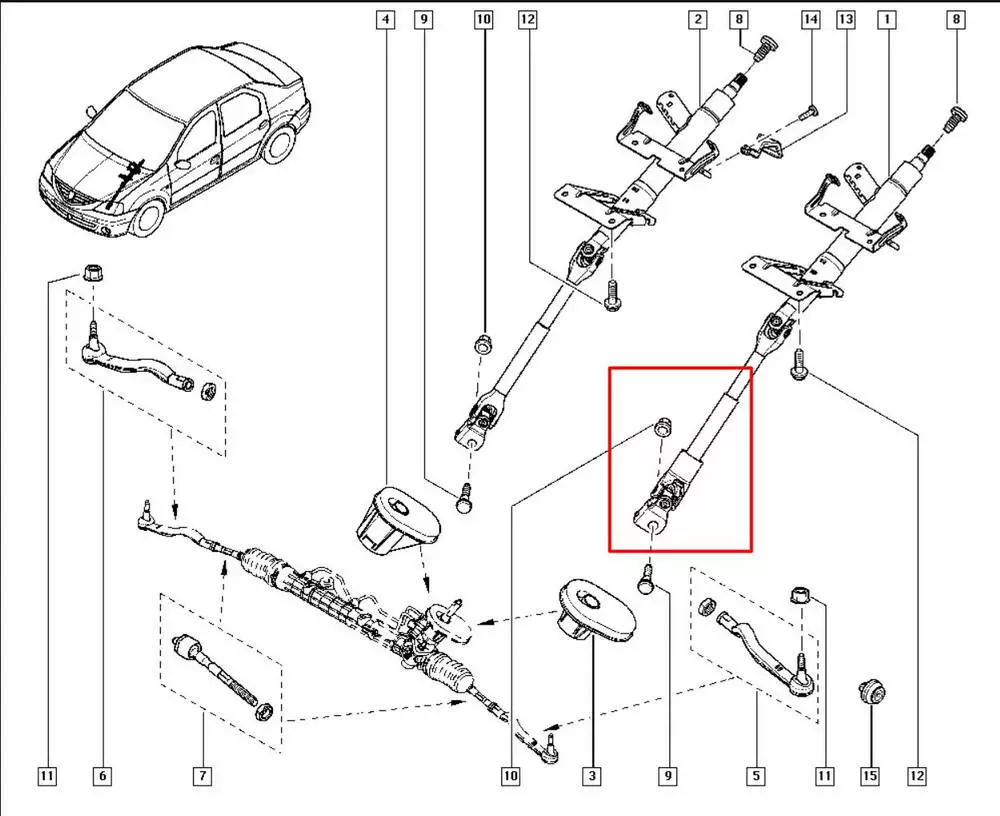 4
9
10
12
2
8
14
13
1
8
11
6
7
10
3
9
5
11
15
12