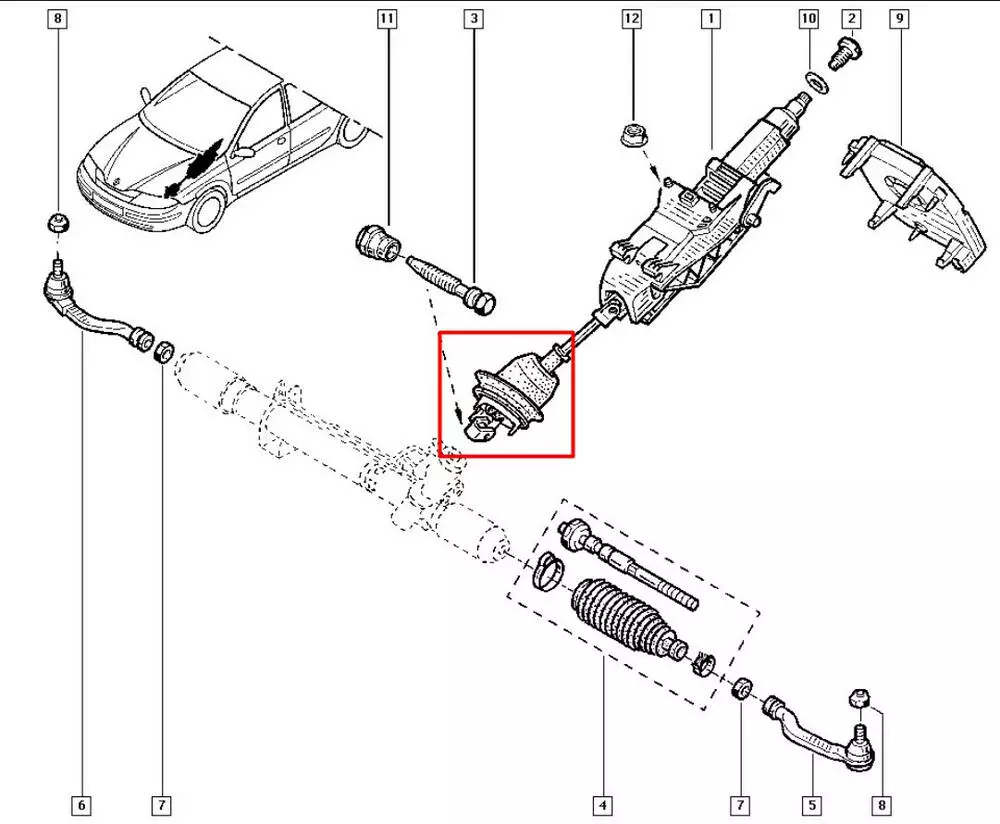 8
11
3
12
1
10
2
9
6
7
4
7
5
8