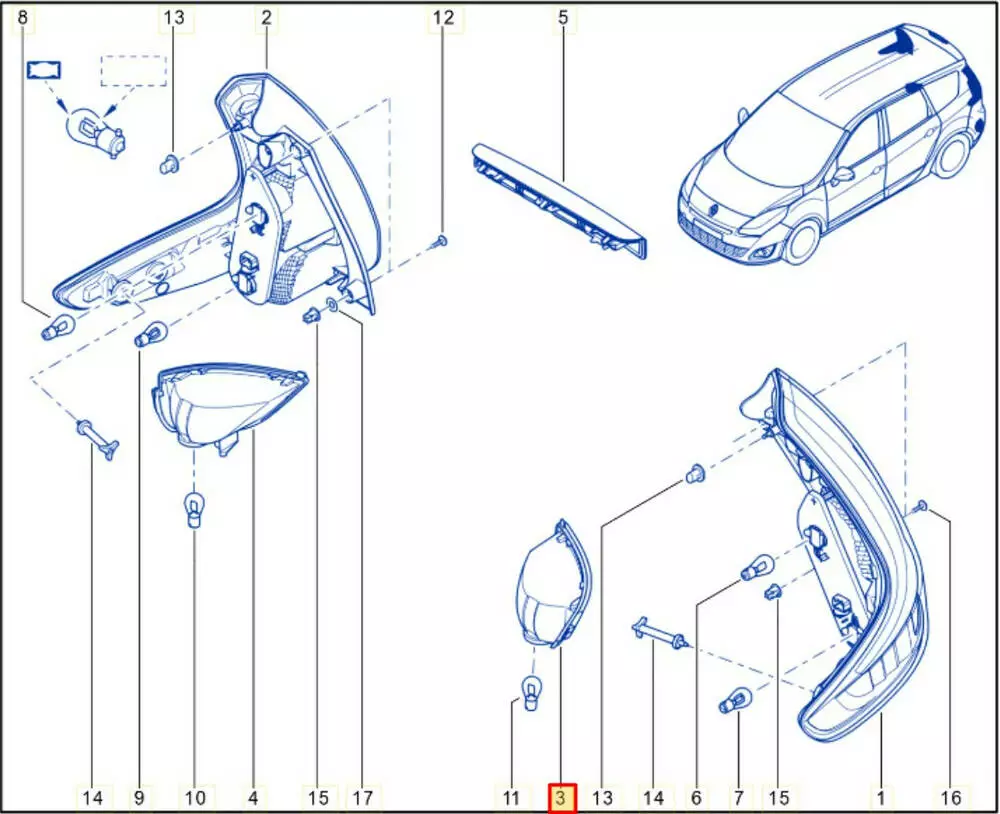 8
13
2
12
5
14
9
10
4
15
17
11
3
13
14
6
7
15
1
16