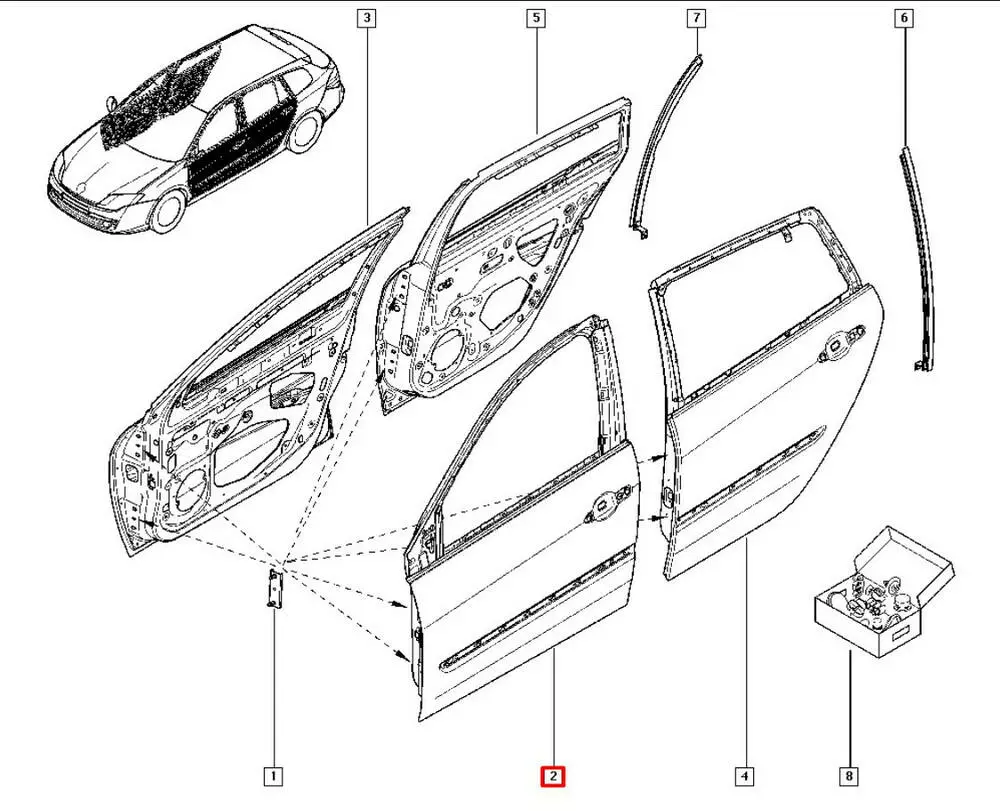 3
5
7
6
1
2
4
8