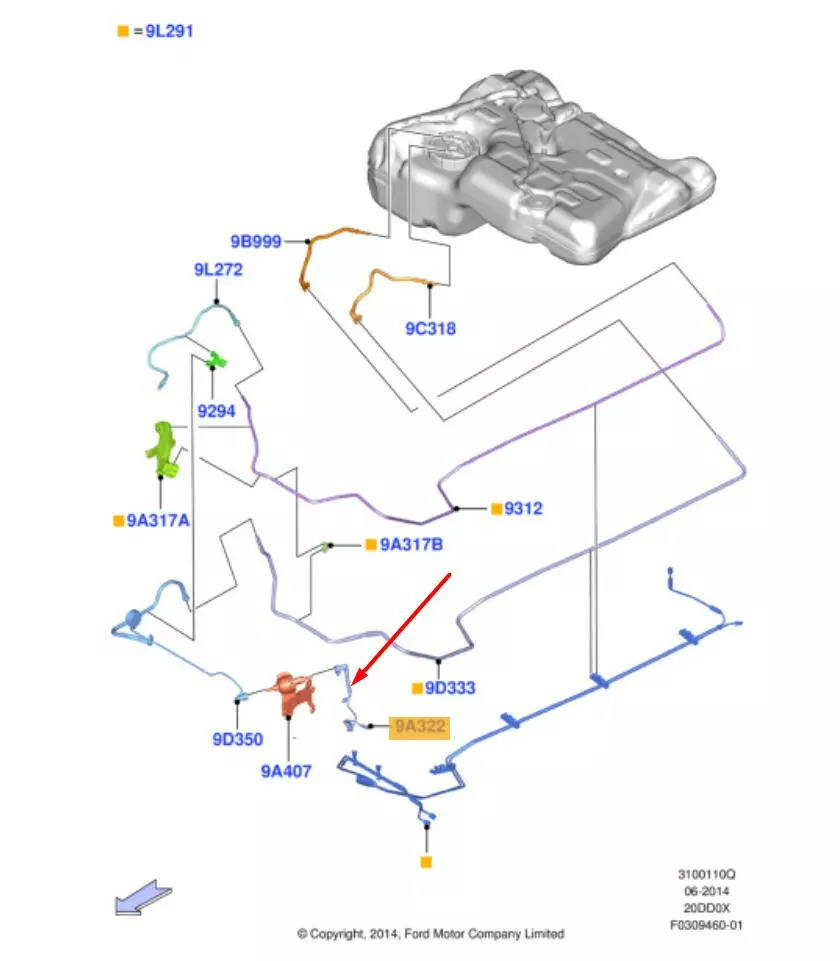 = 9L291

9B999

9L272

9C318

9294

9A317A

9312

9A317B

9D333

9A322

9D350

9A407

3100110Q
06-2014
20DD0X
F0309460-01

© Copyright, 2014, Ford Motor Company Limited