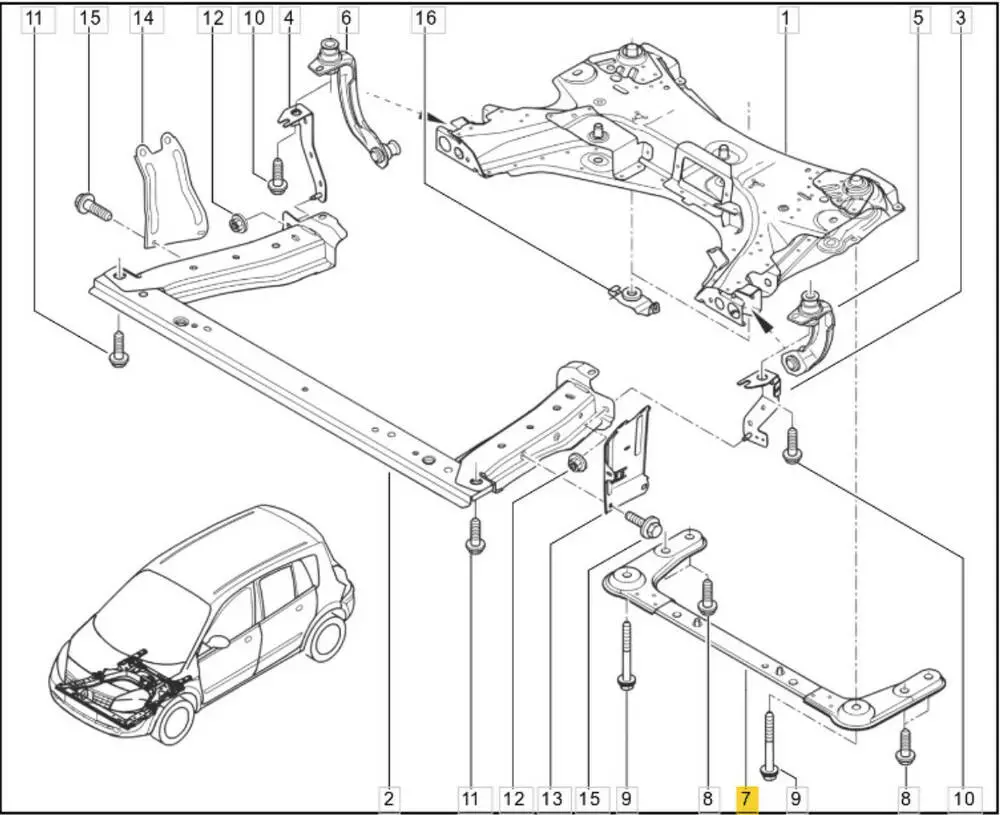 11 15 14 12 10 4 6 16 1 5 3

2 11 12 13 15 9 8 7 9 8 10