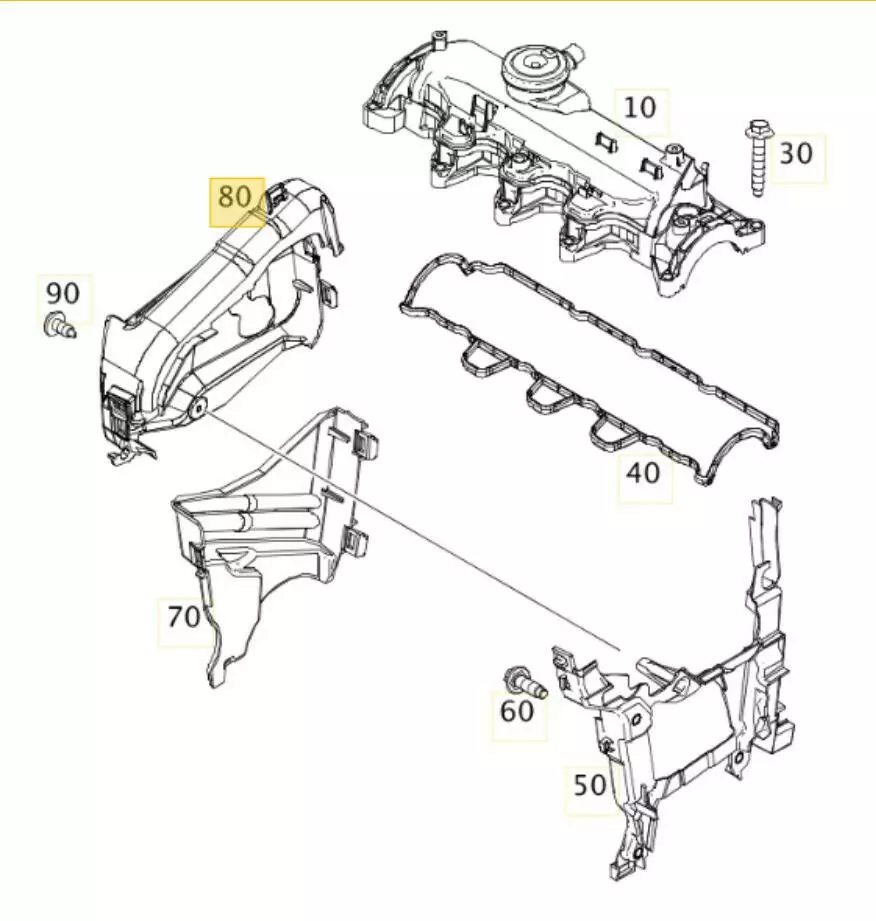 10
30
80
90
40
70
60
50